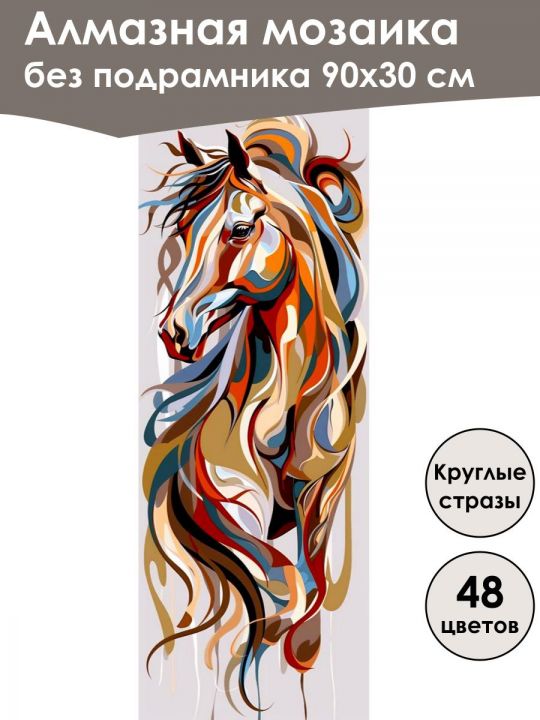 Алмазная мозаика
без подрамника 90х30 см

Круглые стразы

48 цветов