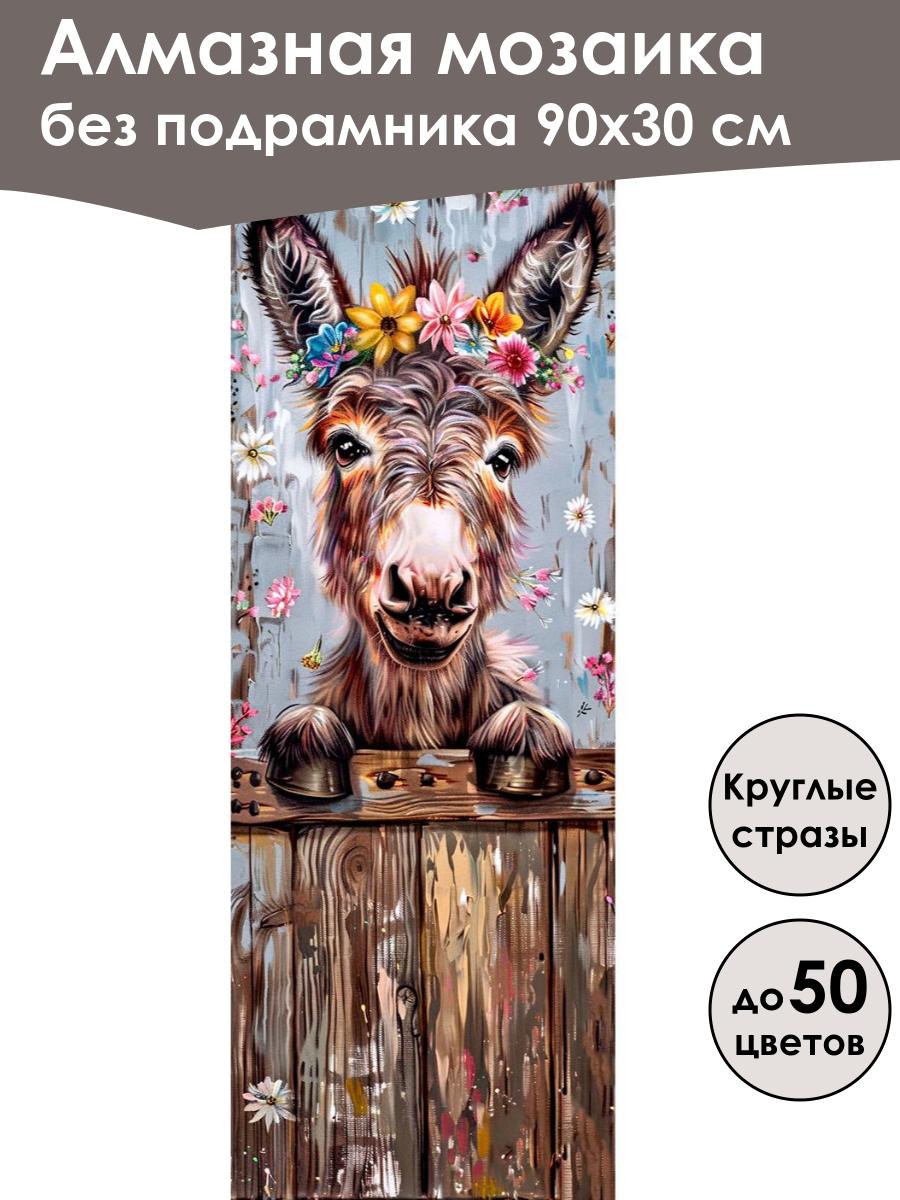 Алмазная мозаика
без подрамника 90х30 см

Круглые стразы

до 50 цветов