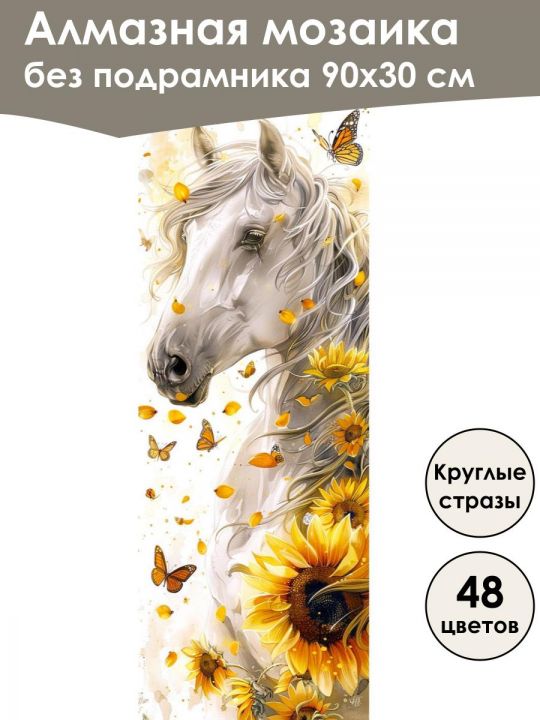 Алмазная мозаика без подрамника 90х30 см

Круглые стразы

48 цветов