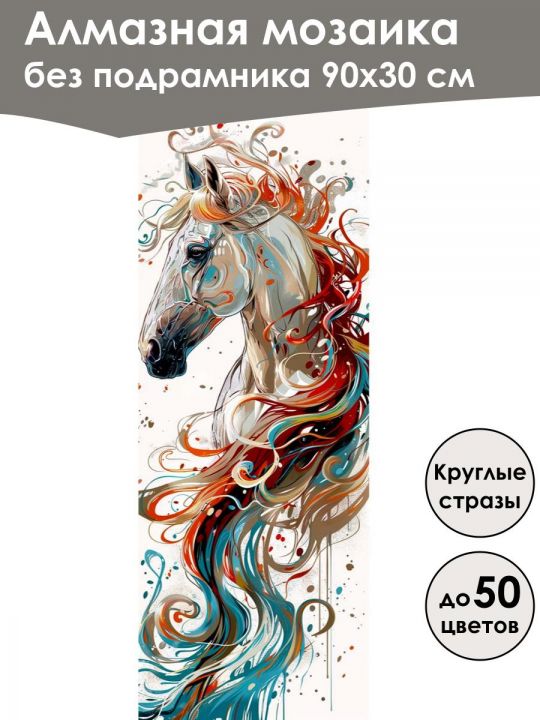 Алмазная мозаика
без подрамника 90х30 см

Круглые стразы

до 50 цветов