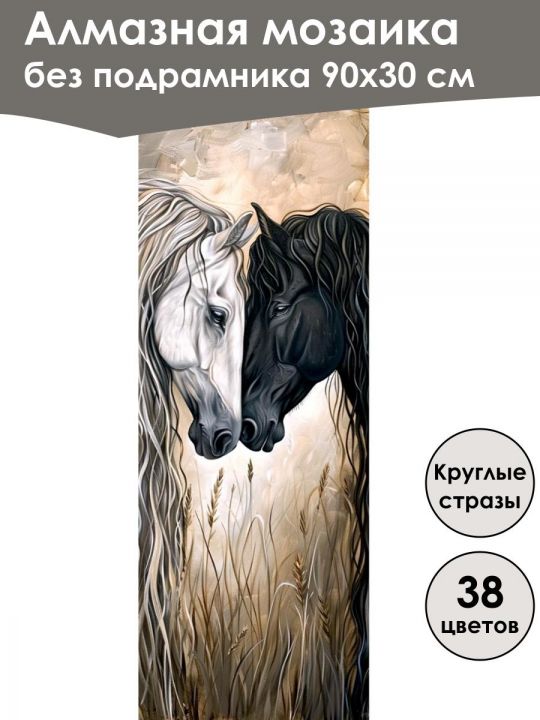 Алмазная мозаика
без подрамника 90х30 см

Круглые стразы

38 цветов