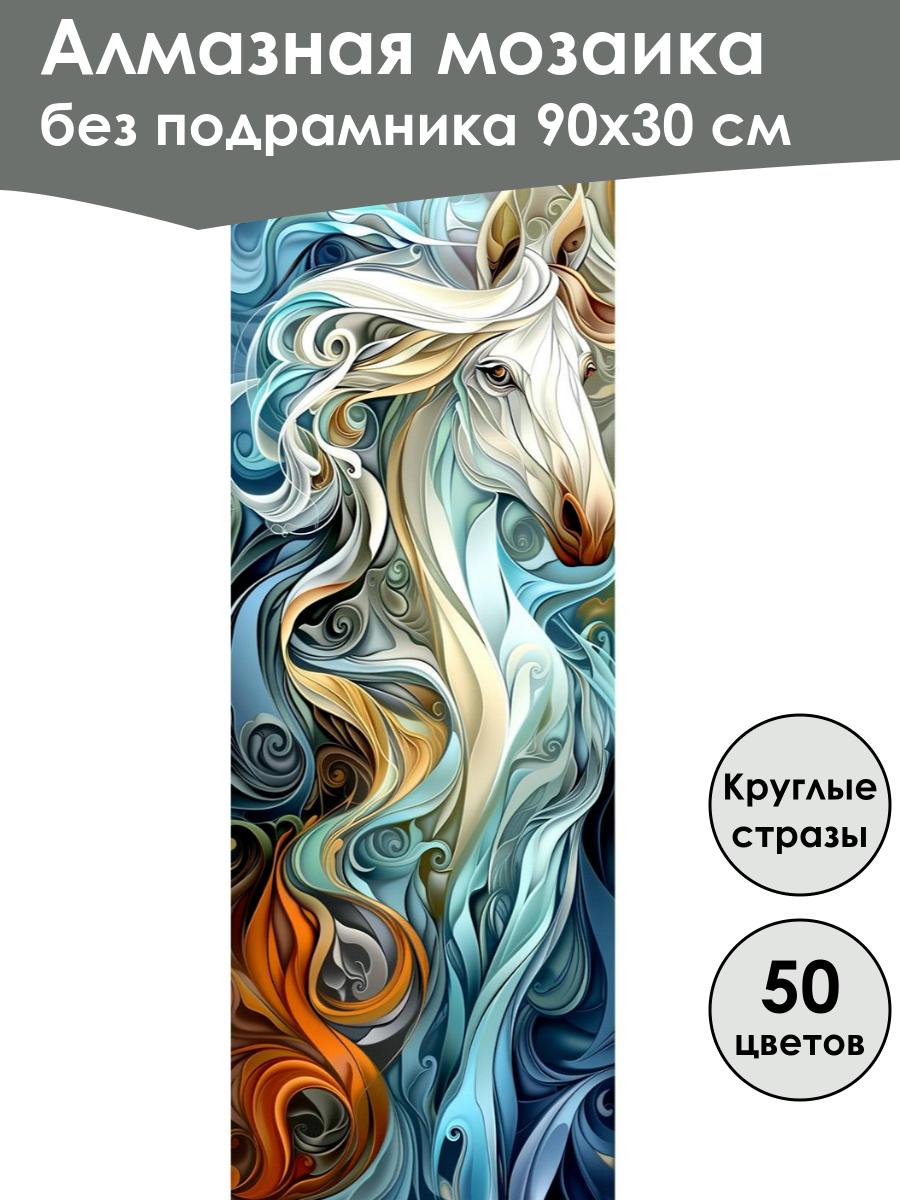 Алмазная мозаика
без подрамника 90х30 см

Круглые стразы

50 цветов