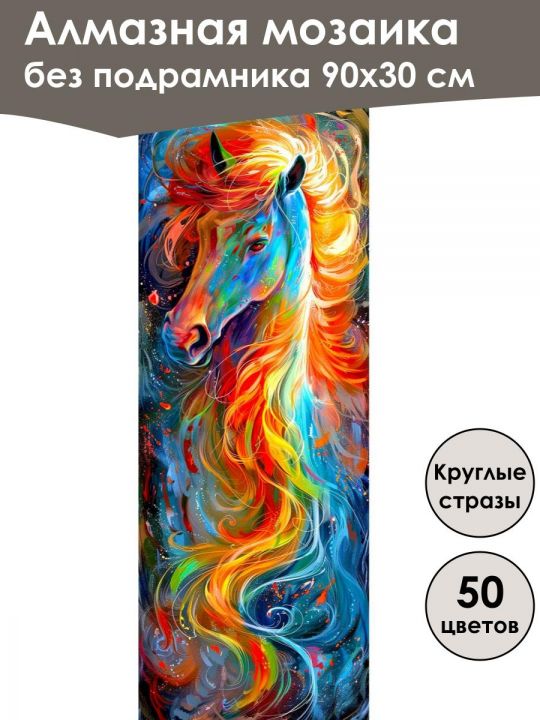 Алмазная мозаика
без подрамника 90х30 см

Круглые стразы

50 цветов