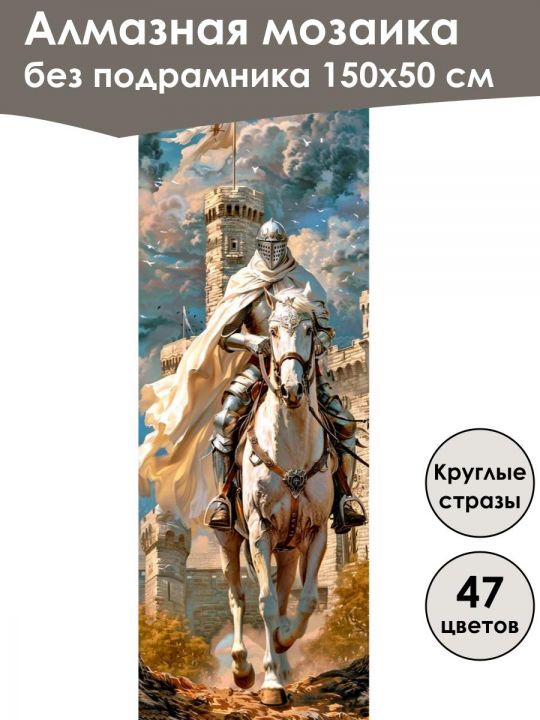 Алмазная мозаика
без подрамника 150х50 см

Круглые стразы

47 цветов