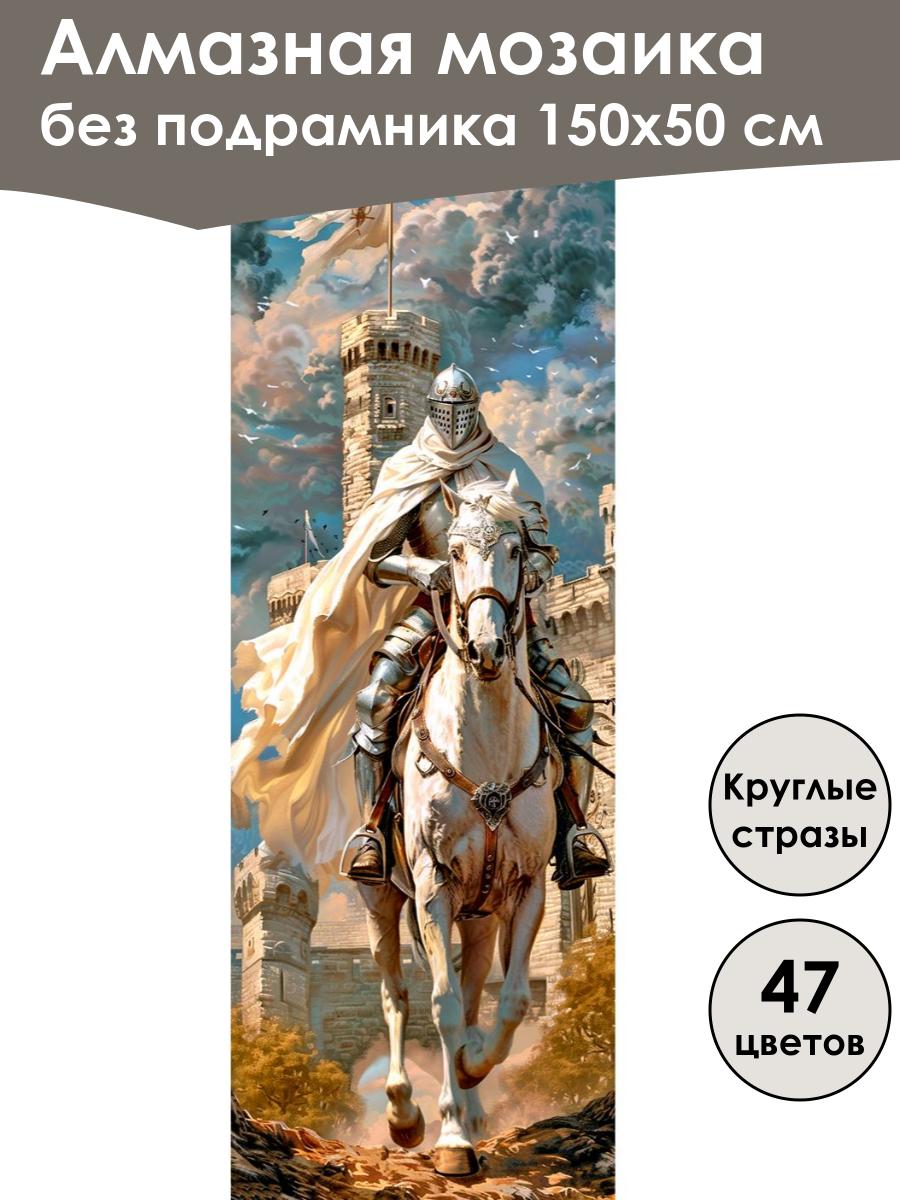 Алмазная мозаика
без подрамника 150х50 см

Круглые
стразы

47
цветов