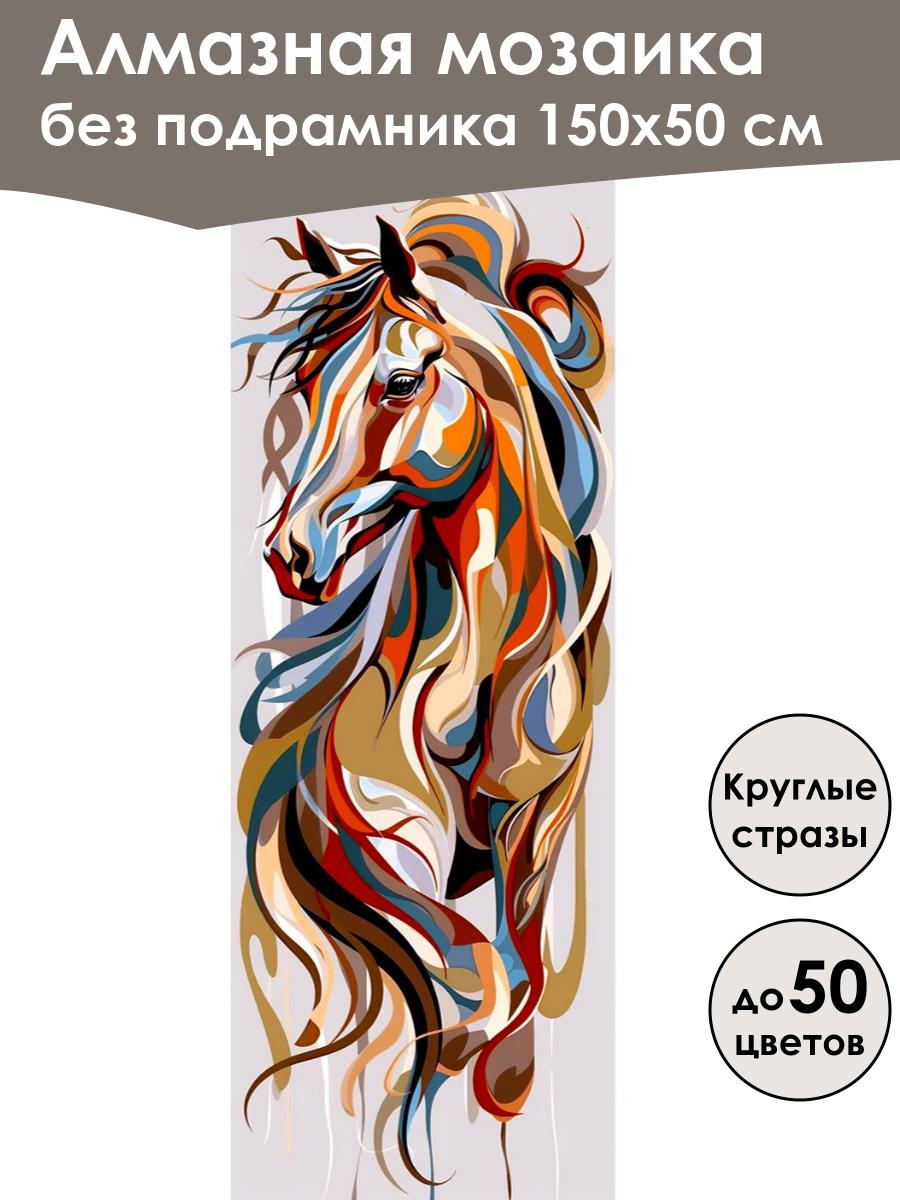 Алмазная мозаика
без подрамника 150х50 см

Круглые стразы

до 50 цветов