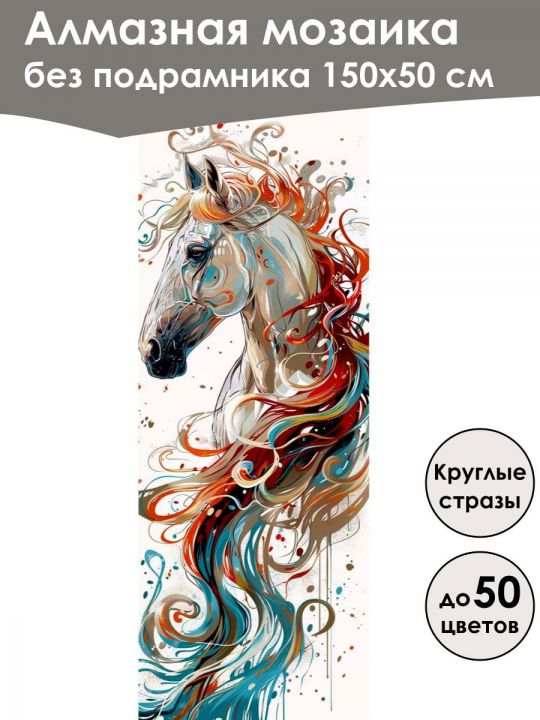 Алмазная мозаика
без подрамника 150x50 см

Круглые стразы

до 50 цветов