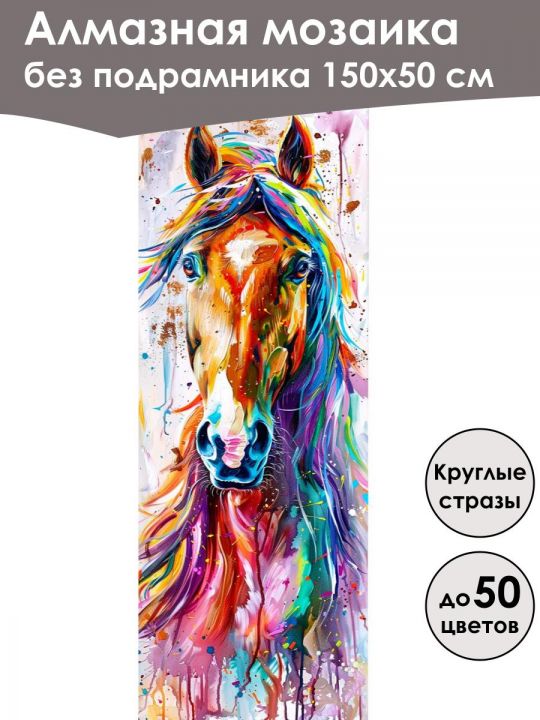 Алмазная мозаика
без подрамника 150х50 см

Круглые стразы

до 50 цветов