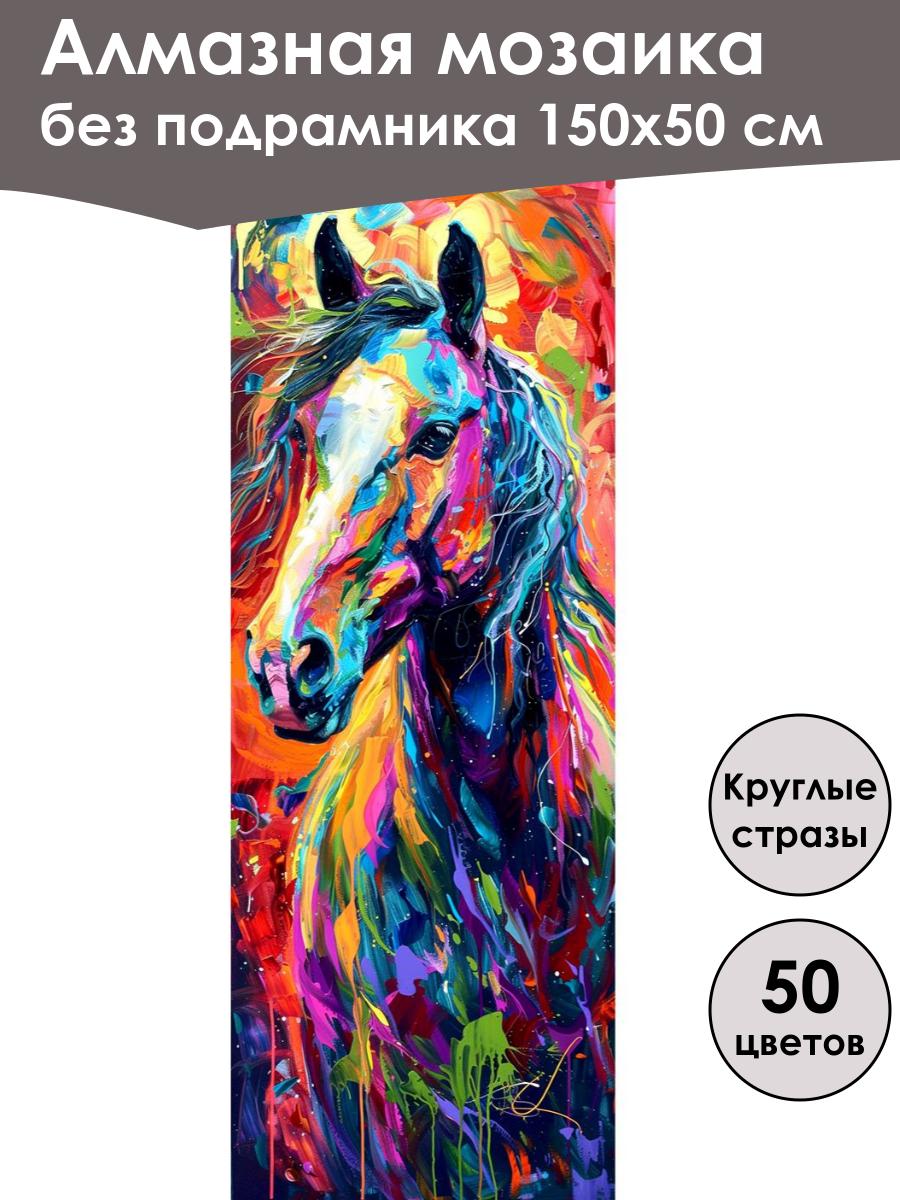 Алмазная мозаика
без подрамника 150х50 см

Круглые стразы

50 цветов