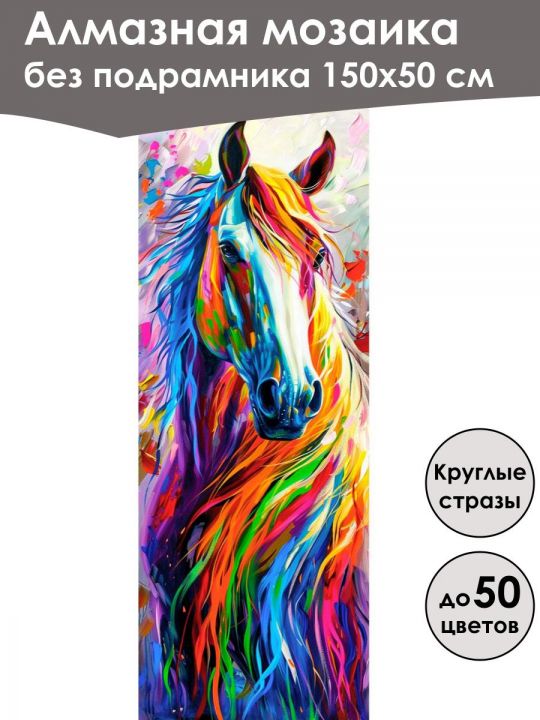 Алмазная мозаика
без подрамника 150х50 см

Круглые стразы

до 50 цветов