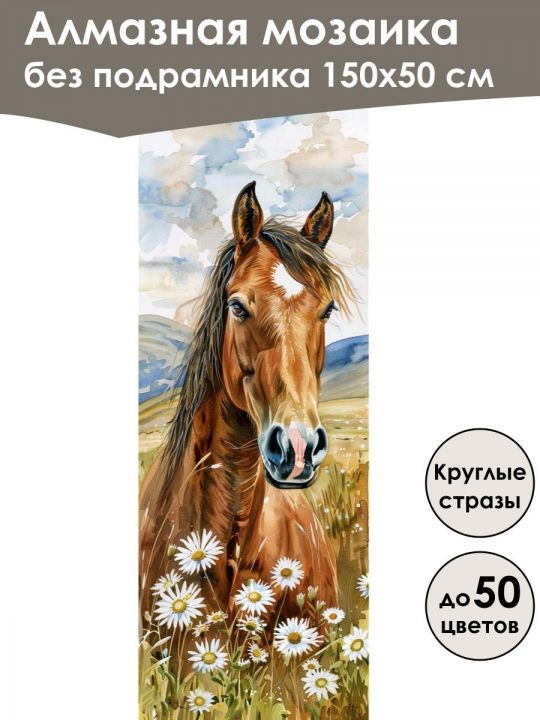 Алмазная мозаика
без подрамника 150х50 см

Круглые стразы

до 50 цветов