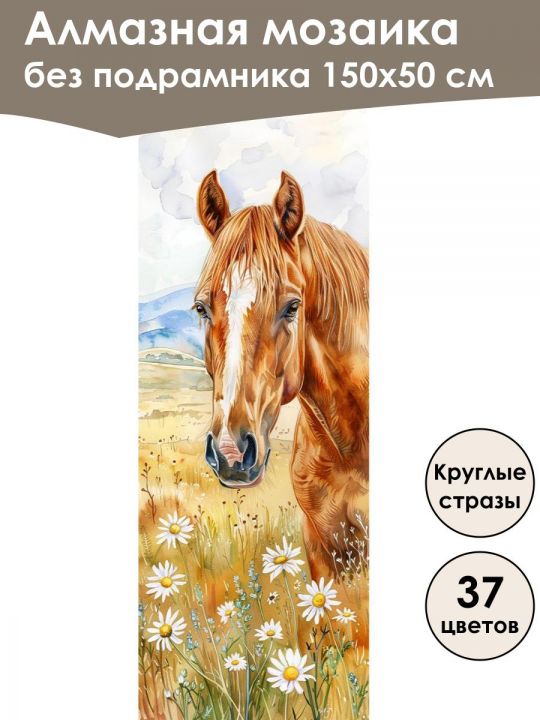 Алмазная мозаика
без подрамника 150х50 см

Круглые стразы

37 цветов