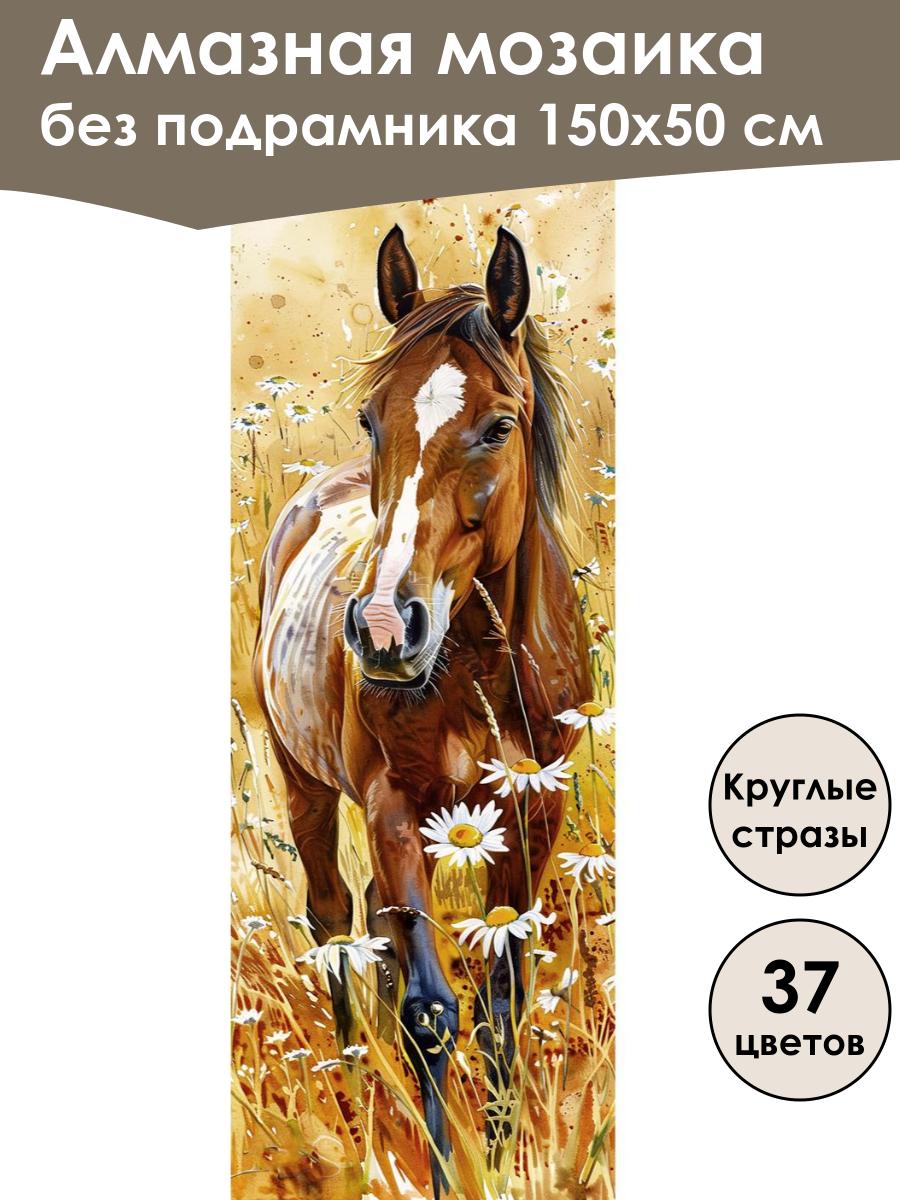 Алмазная мозаика
без подрамника 150х50 см

Круглые
стразы

37
цветов