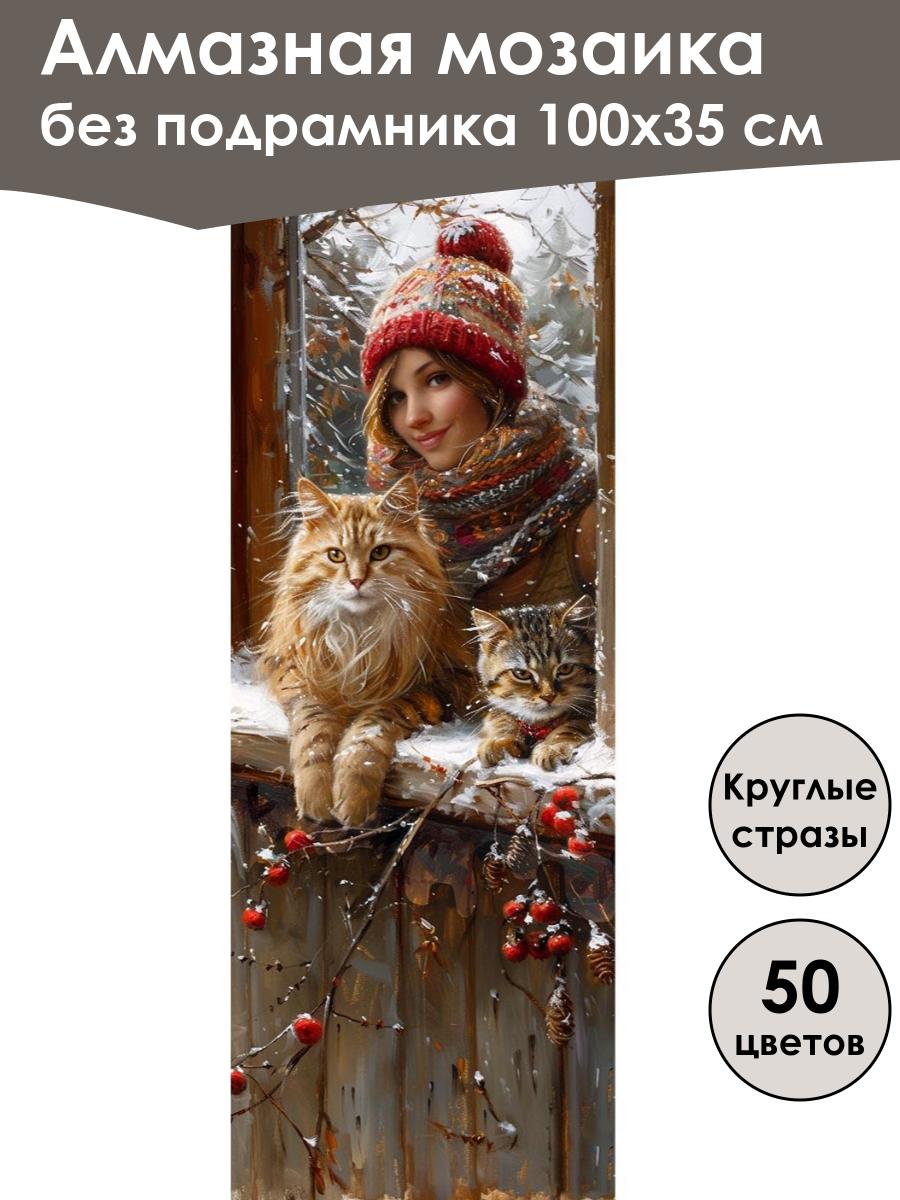 Алмазная мозаика
без подрамника 100х35 см

Круглые стразы

50 цветов