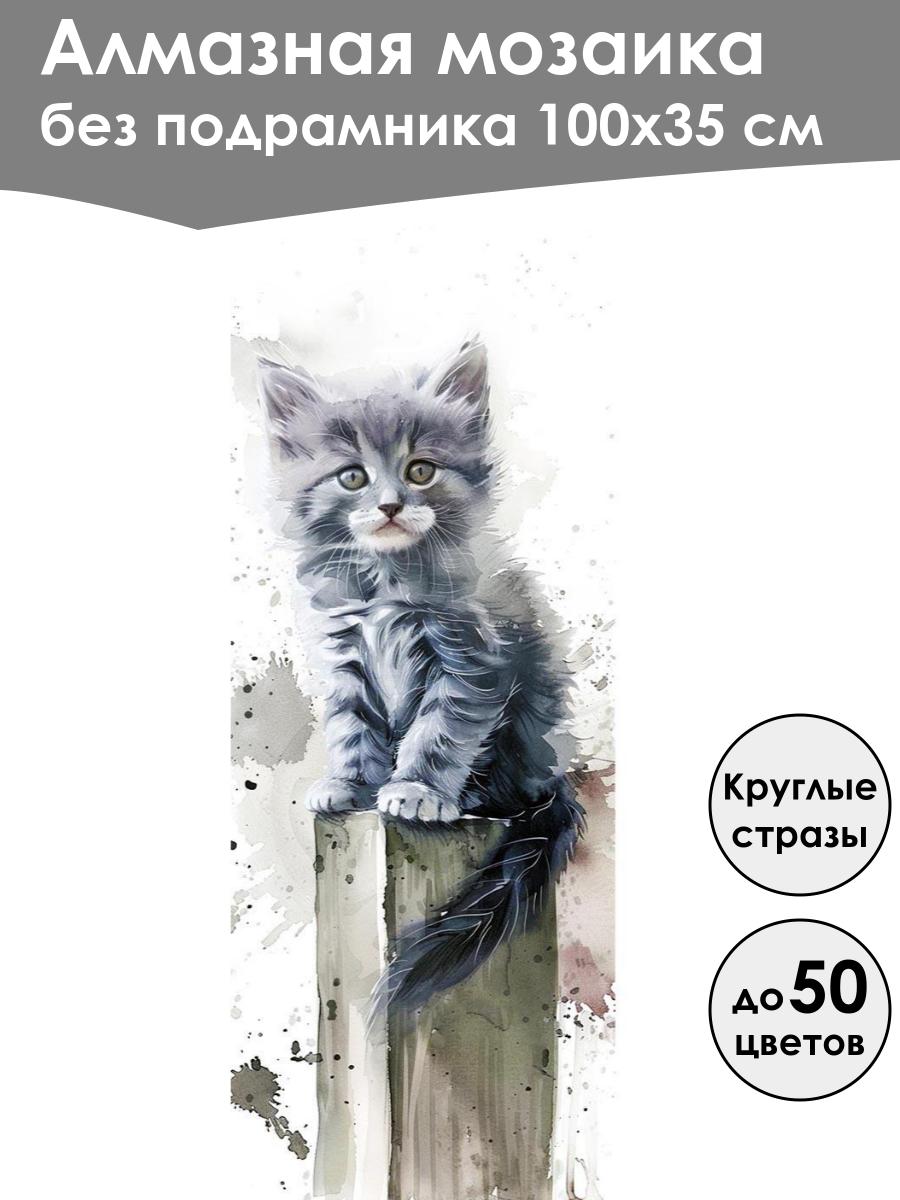 Алмазная мозаика
без подрамника 100х35 см

Круглые стразы

до 50 цветов