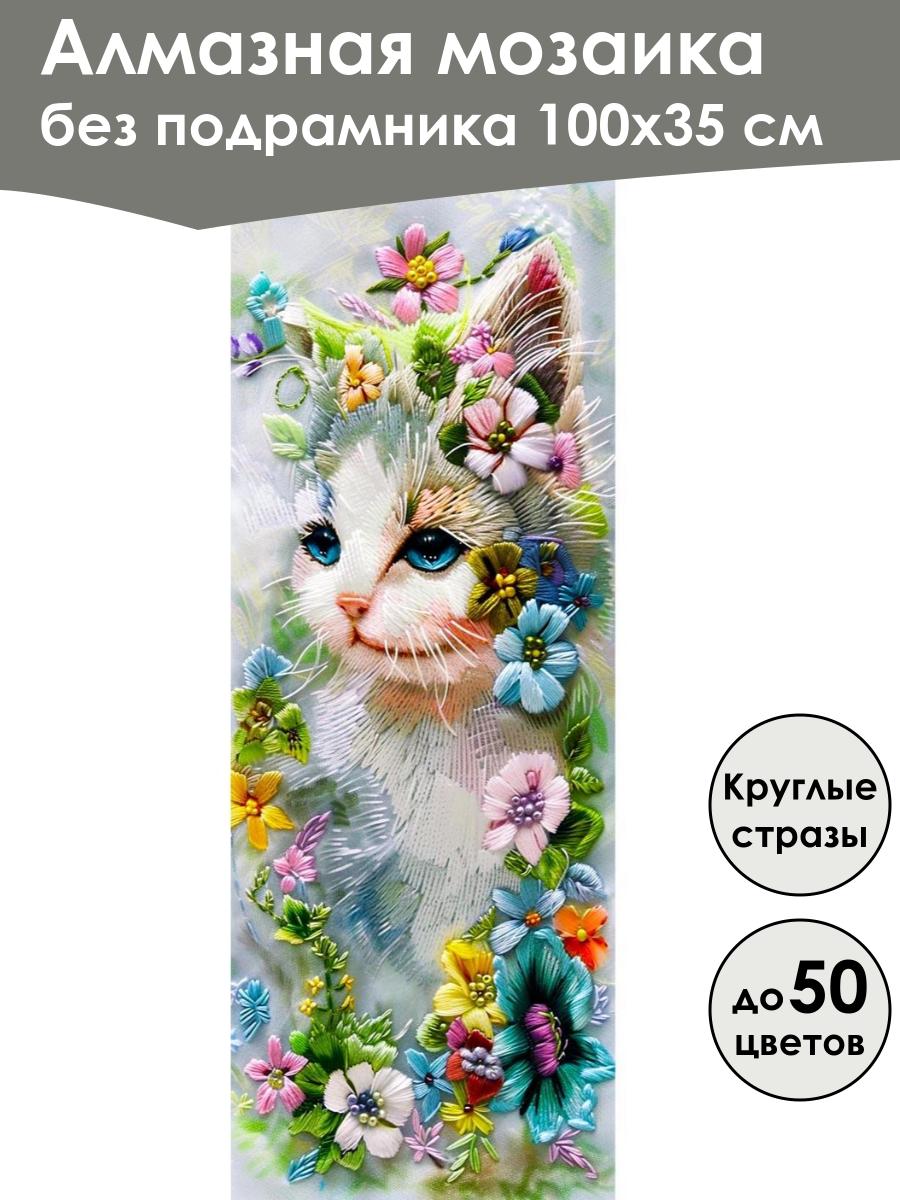 Алмазная мозаика
без подрамника 100х35 см

Круглые стразы

до 50 цветов