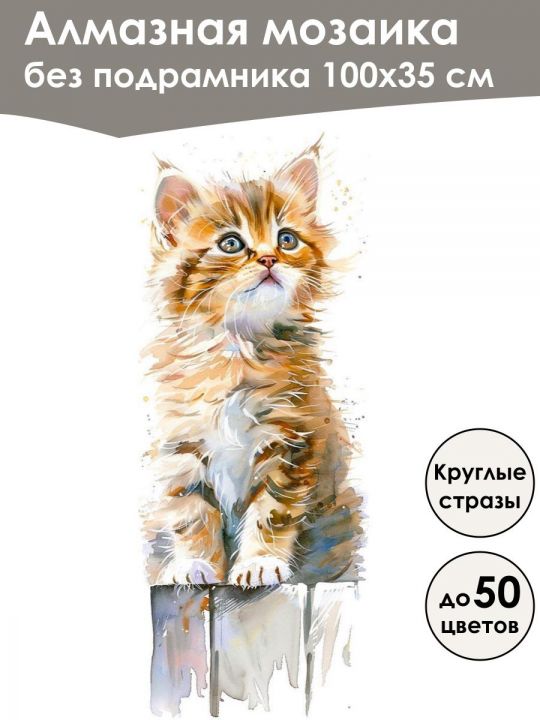 Алмазная мозаика
без подрамника 100х35 см

Круглые стразы

до 50 цветов