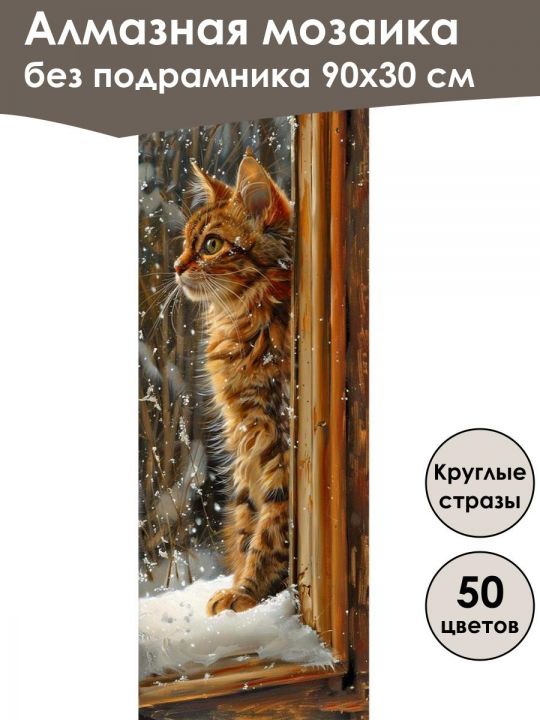 Алмазная мозаика
без подрамника 90х30 см

Круглые стразы

50 цветов