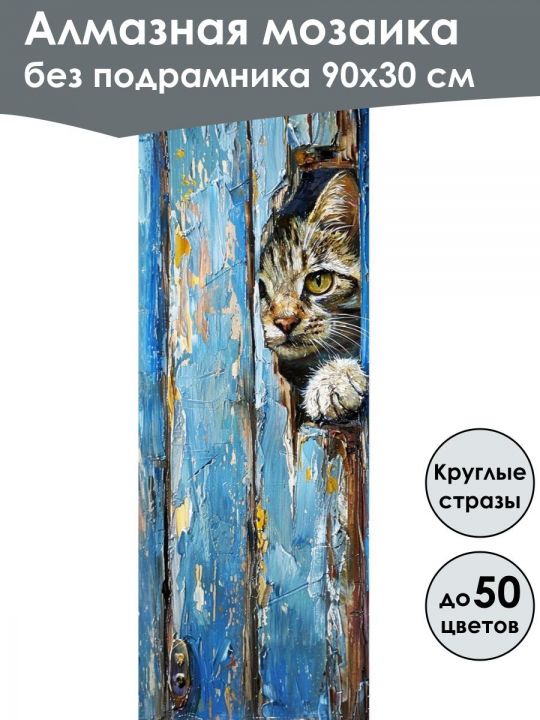 Алмазная мозаика
без подрамника 90х30 см

Круглые стразы

до 50 цветов