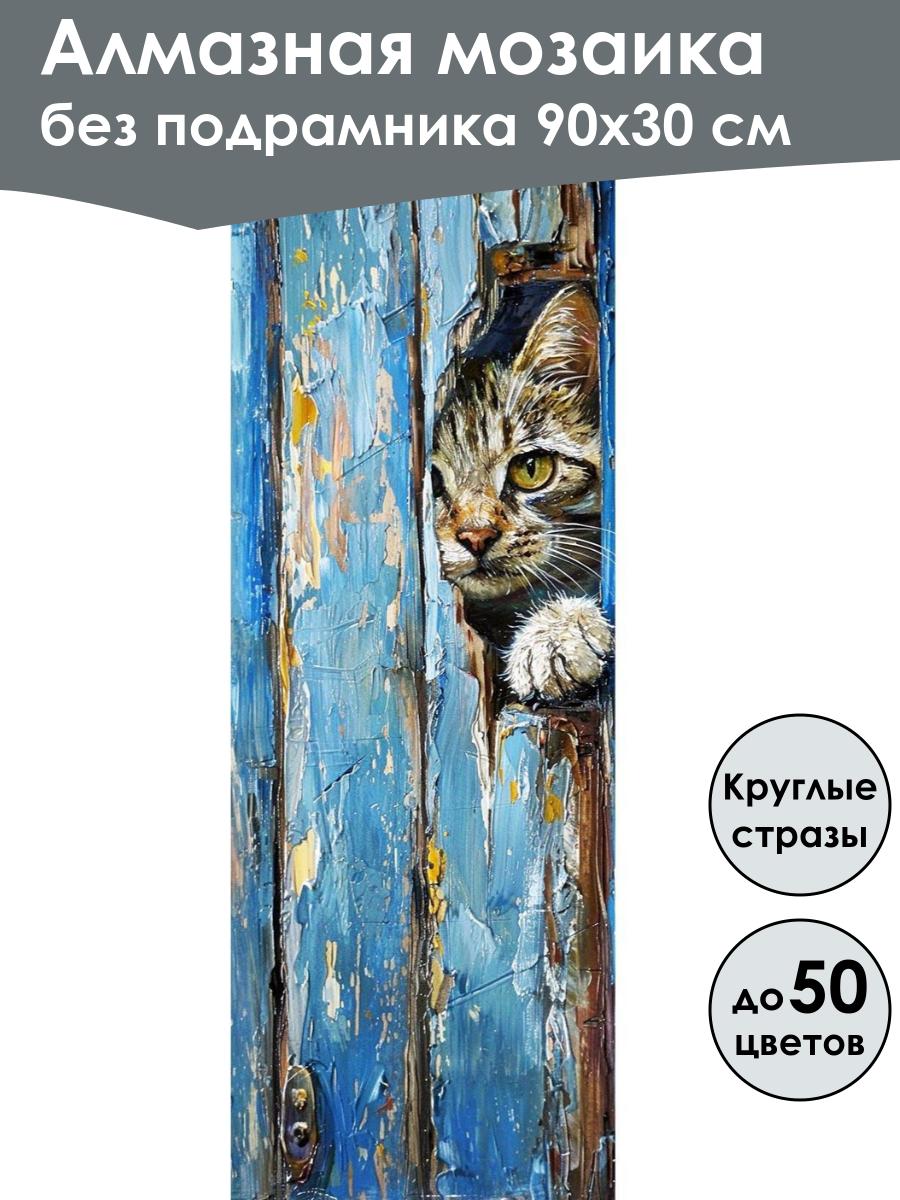 Алмазная мозаика
без подрамника 90х30 см

Круглые
стразы

до 50
цветов