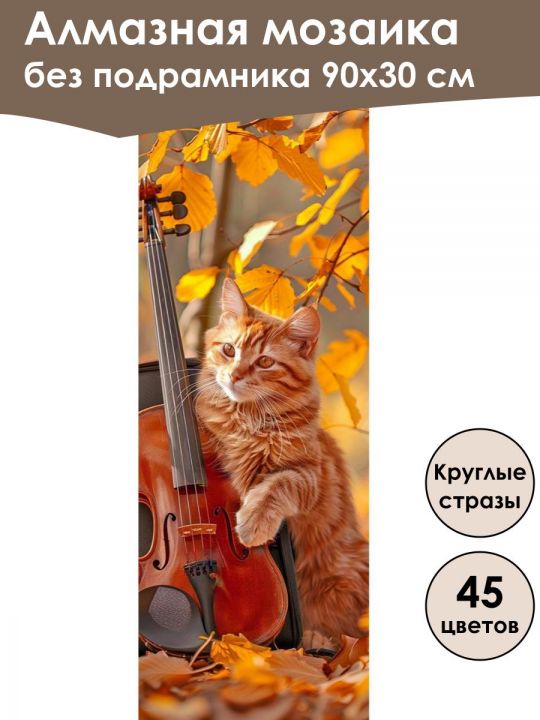 Алмазная мозаика
без подрамника 90х30 см

Круглые стразы

45 цветов