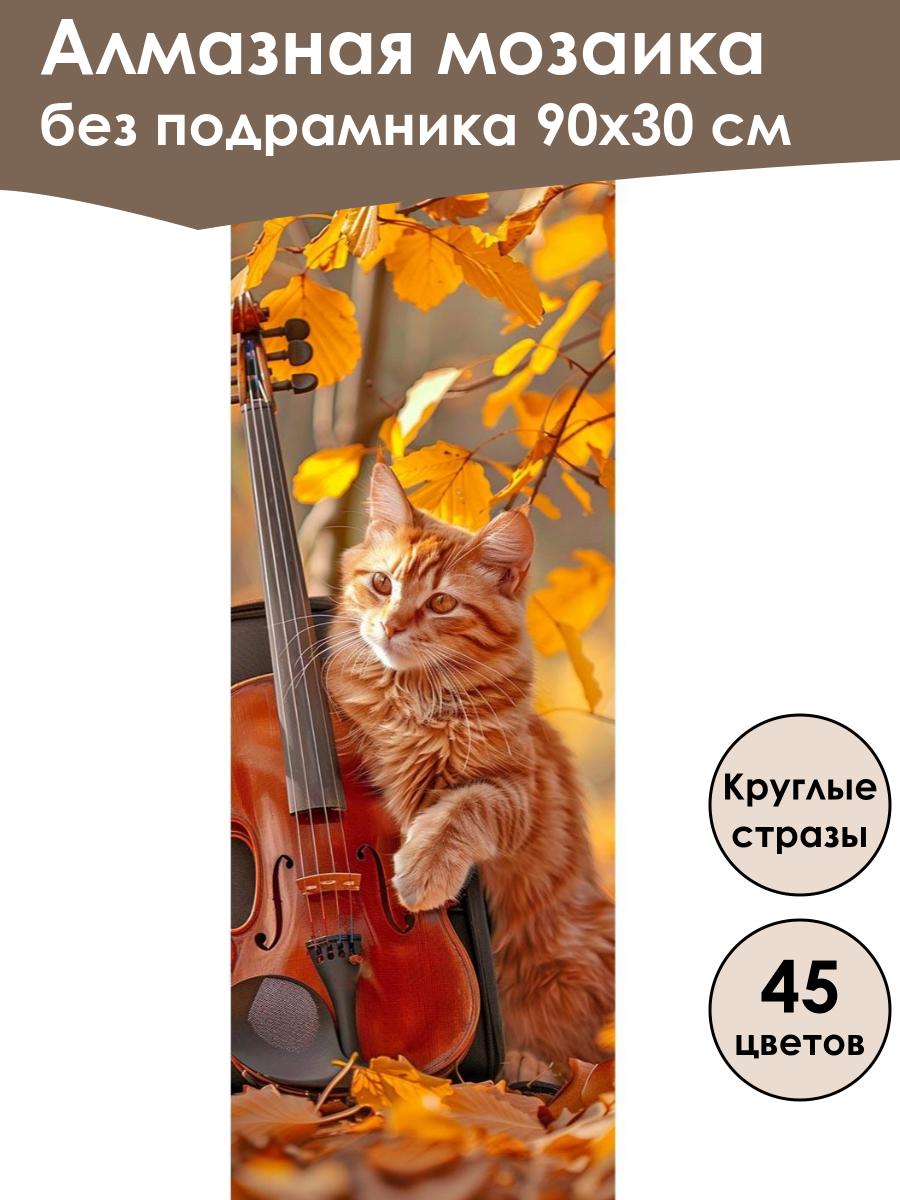 Алмазная мозаика
без подрамника 90х30 см

Круглые стразы

45 цветов