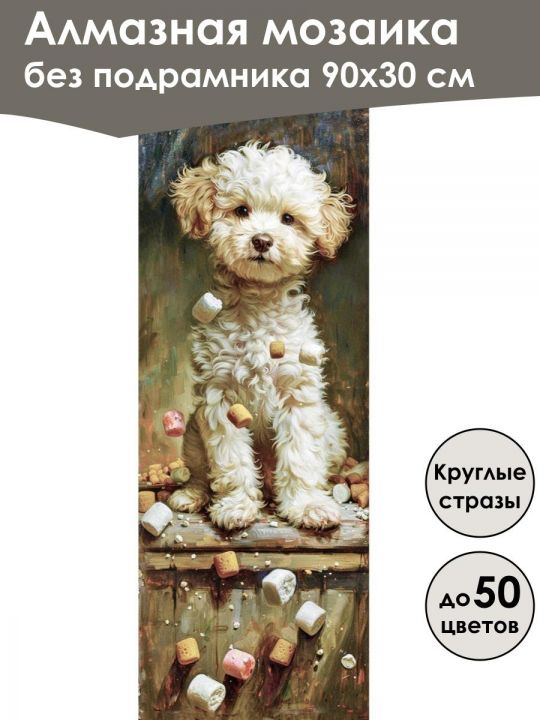 Алмазная мозаика
без подрамника 90х30 см

Круглые стразы

до 50 цветов