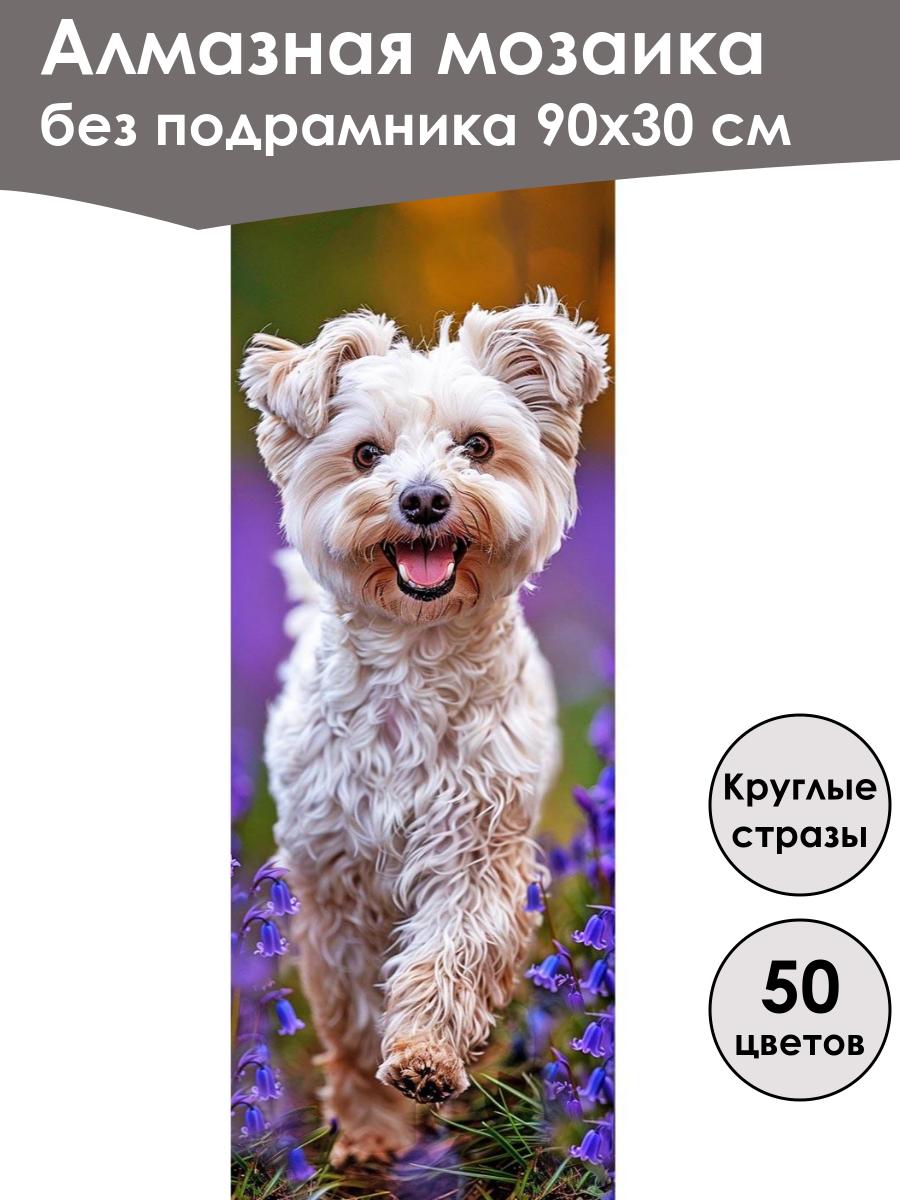 Алмазная мозаика
без подрамника 90х30 см

Круглые стразы

50 цветов