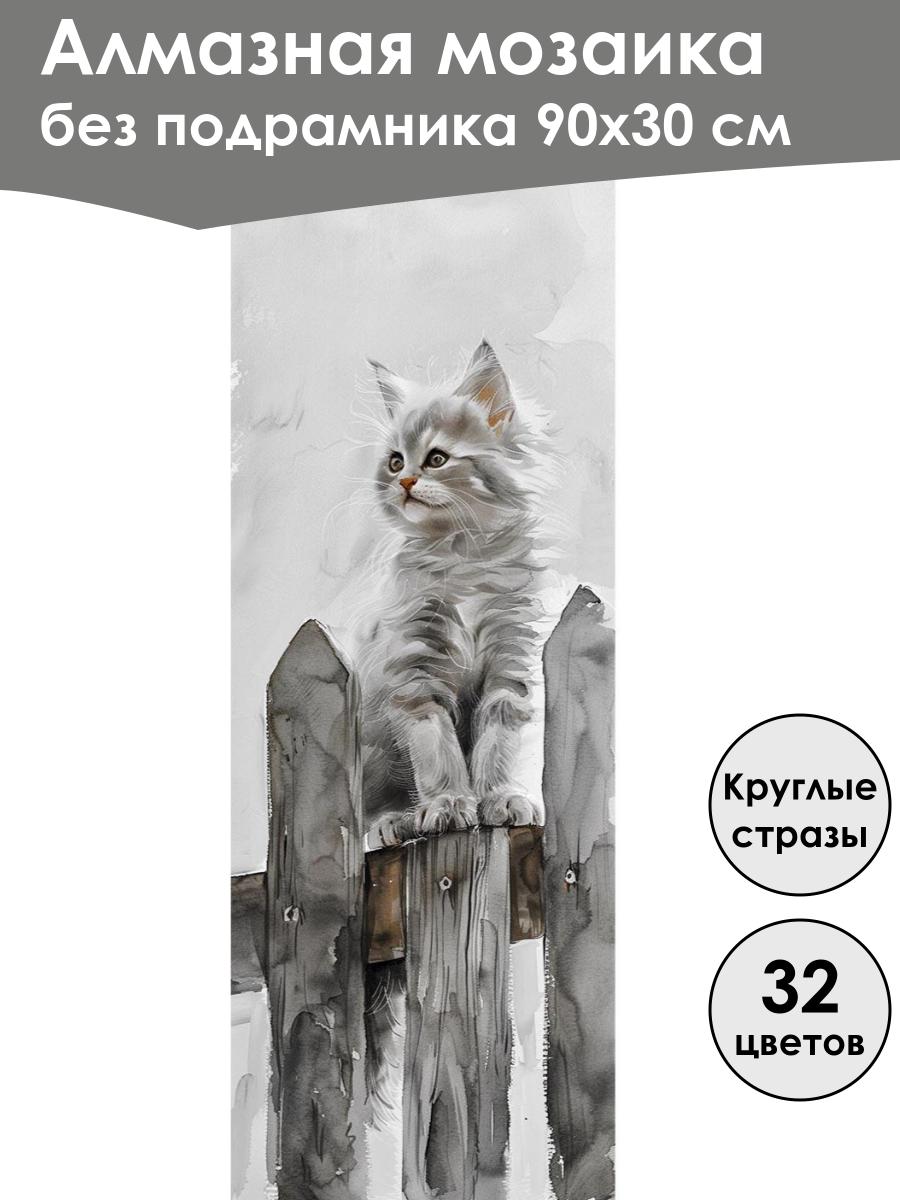 Алмазная мозаика
без подрамника 90х30 см

Круглые стразы

32 цветов