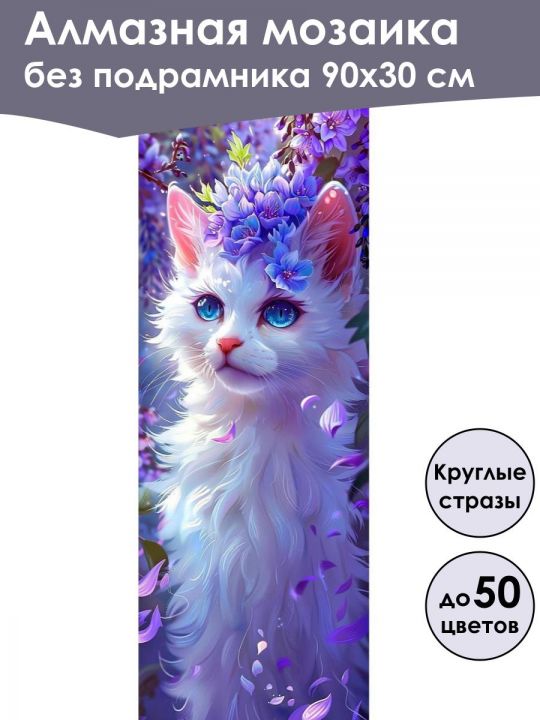 Алмазная мозаика
без подрамника 90х30 см

Круглые стразы

до 50 цветов