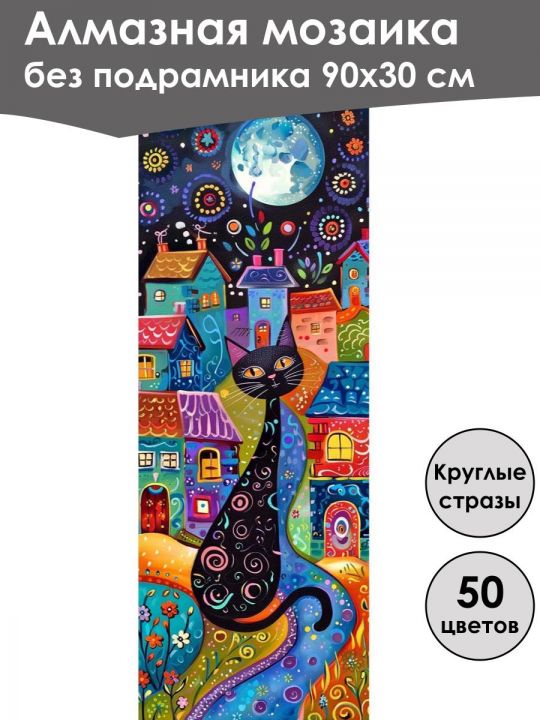 Алмазная мозаика
без подрамника 90х30 см

Круглые стразы

50 цветов