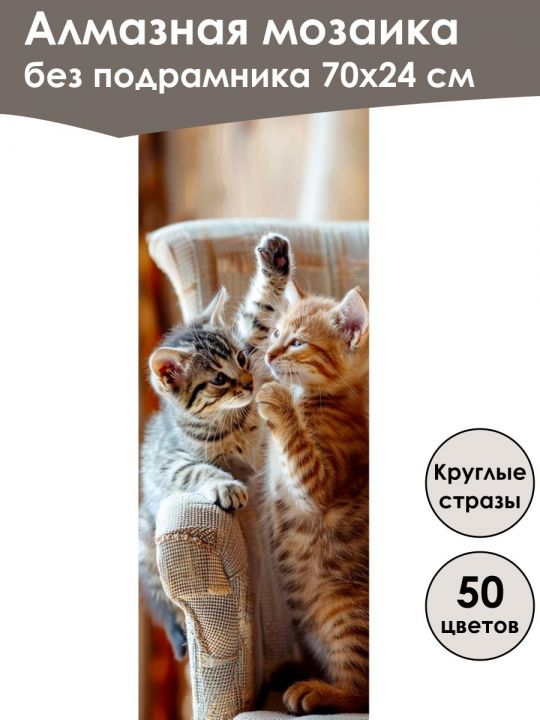 Алмазная мозаика
без подрамника 70x24 см

Круглые
стразы

50
цветов