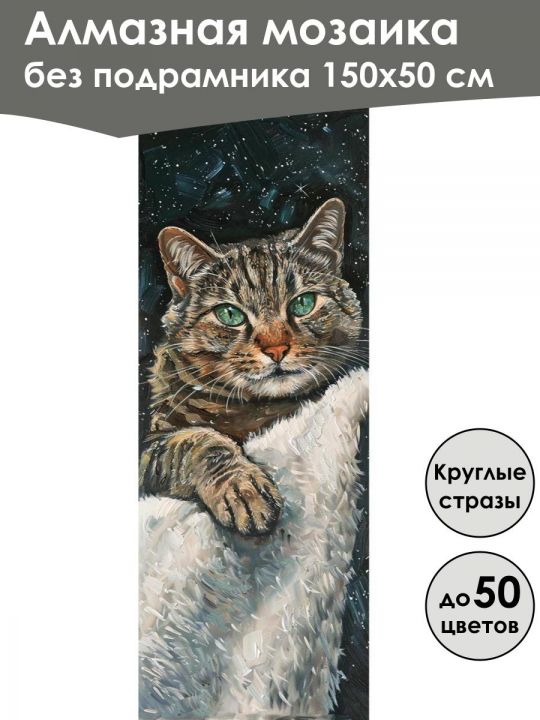 Алмазная мозаика
без подрамника 150х50 см

Круглые стразы

до 50 цветов