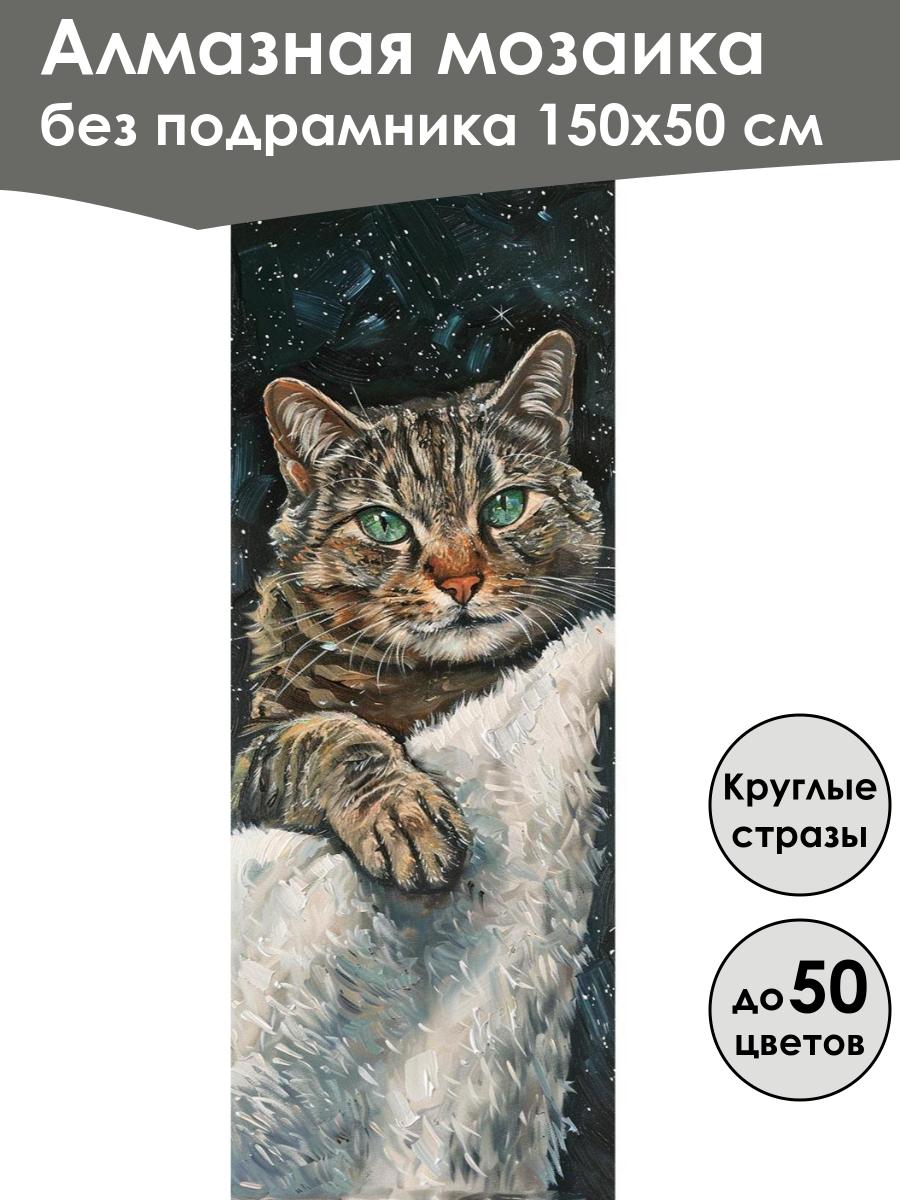 Алмазная мозаика
без подрамника 150х50 см

Круглые стразы

до 50 цветов