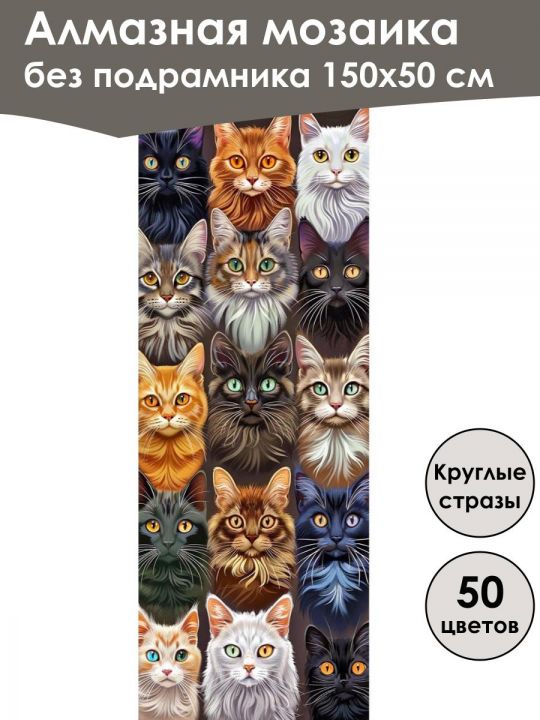 Алмазная мозаика
без подрамника 150х50 см

Круглые стразы

50 цветов