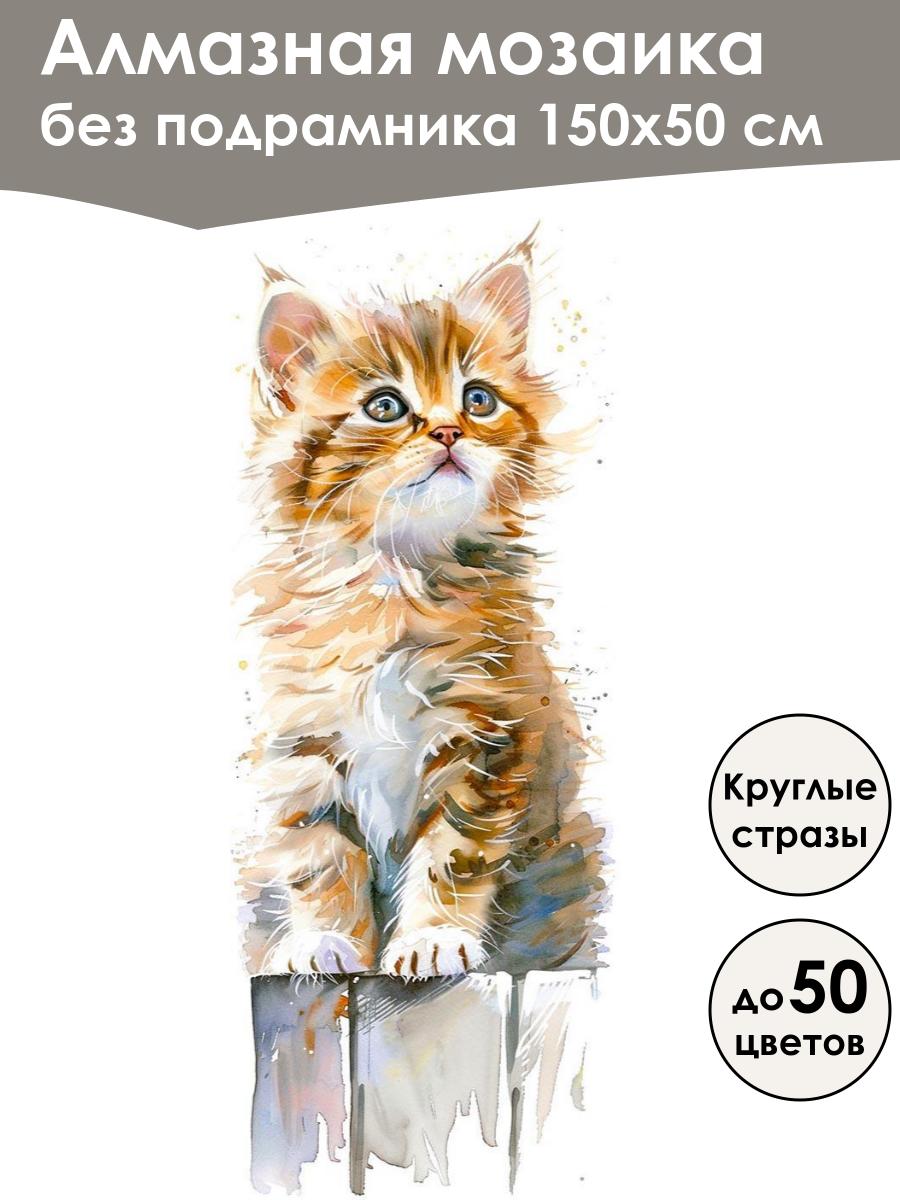 Алмазная мозаика
без подрамника 150х50 см

Круглые стразы

до 50 цветов