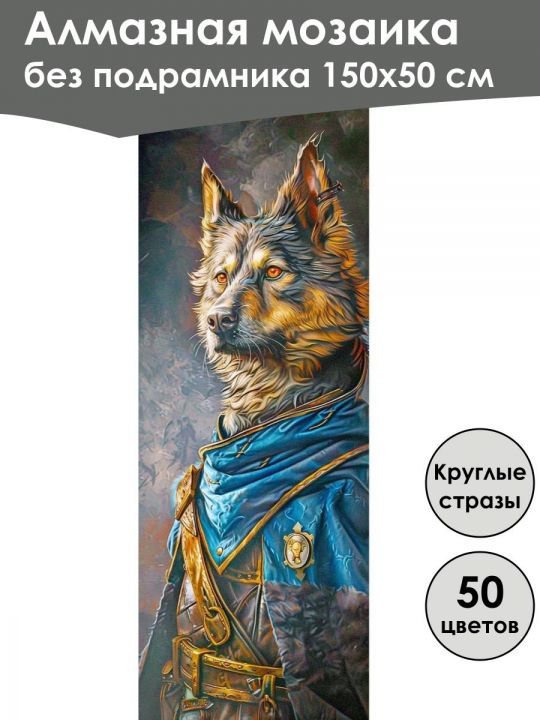 Алмазная мозаика
без подрамника 150х50 см

Круглые стразы

50 цветов