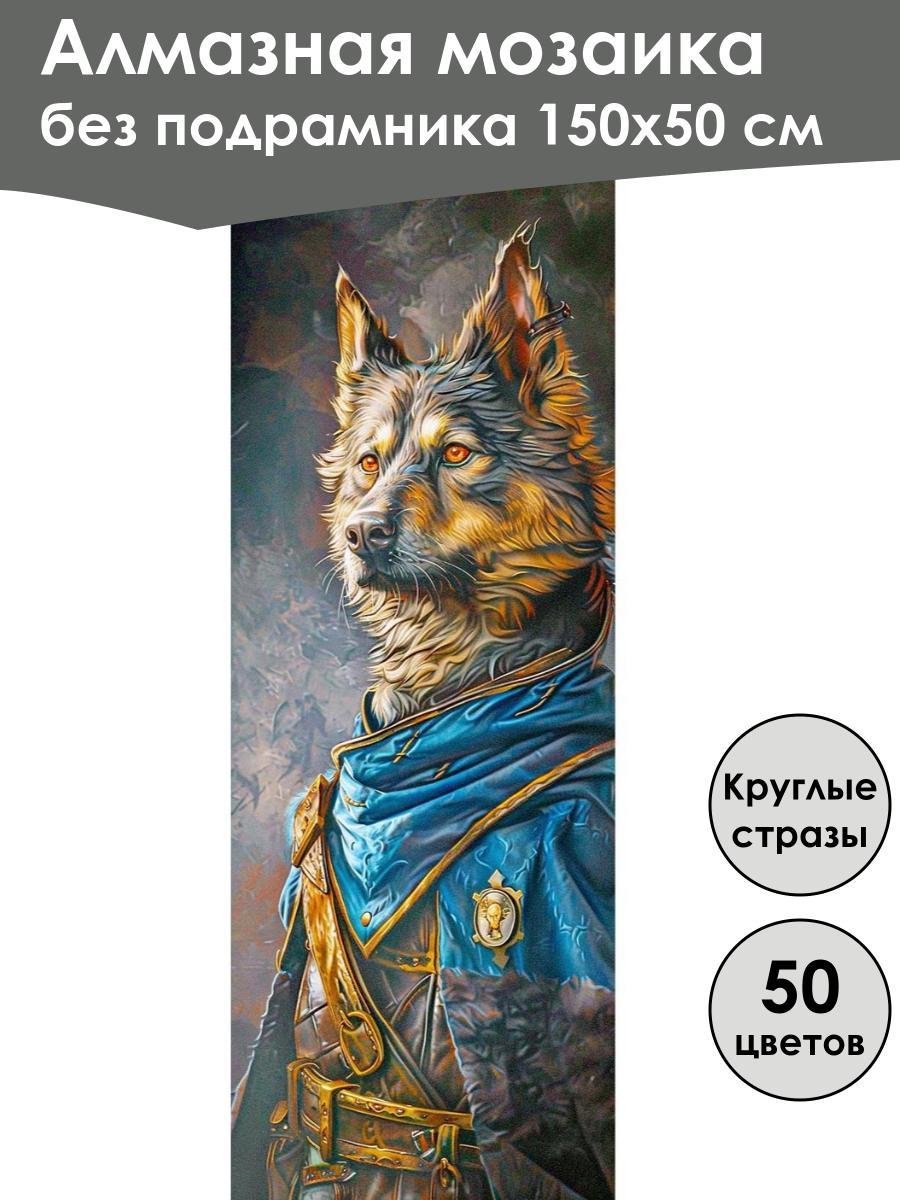 Алмазная мозаика без подрамника 150х50 см

Круглые стразы

50 цветов