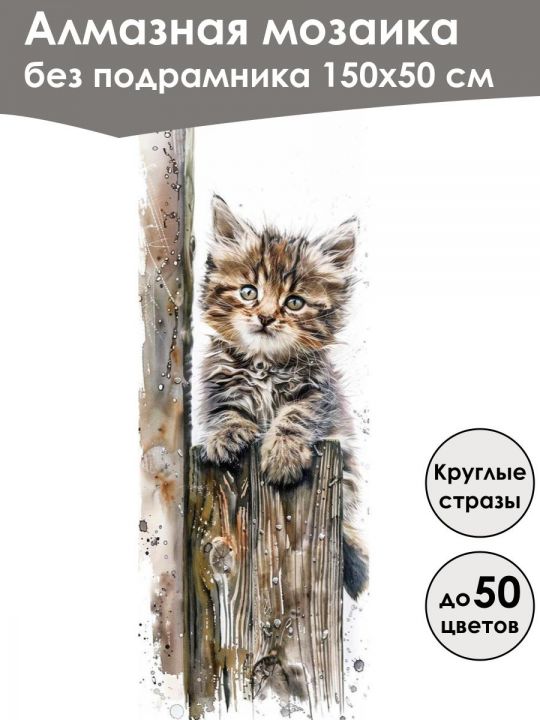 Алмазная мозаика
без подрамника 150х50 см

Круглые стразы

до 50 цветов