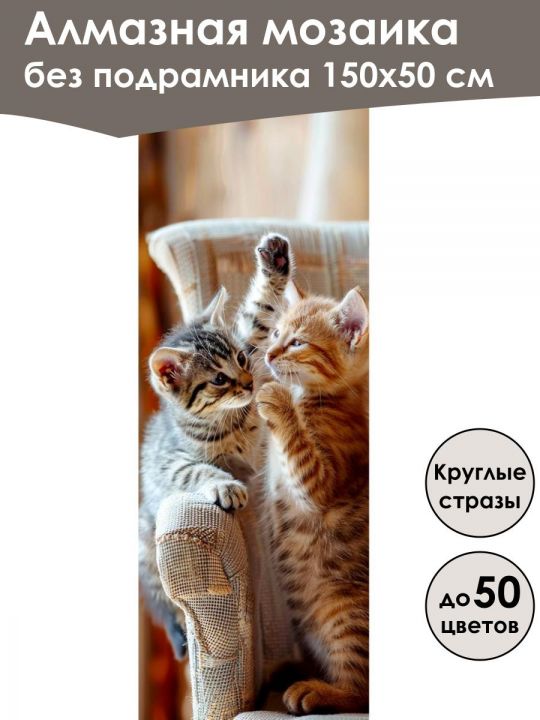 Алмазная мозаика
без подрамника 150х50 см

Круглые стразы

до 50 цветов