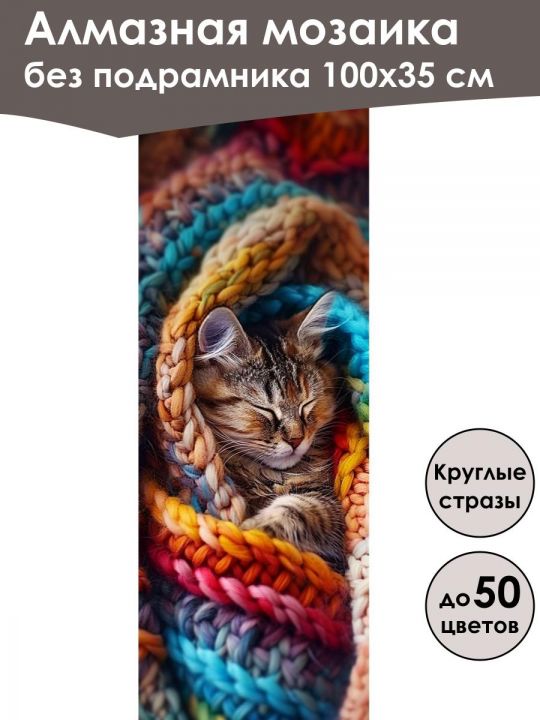 Алмазная мозаика
без подрамника 100х35 см

Круглые стразы

до 50 цветов