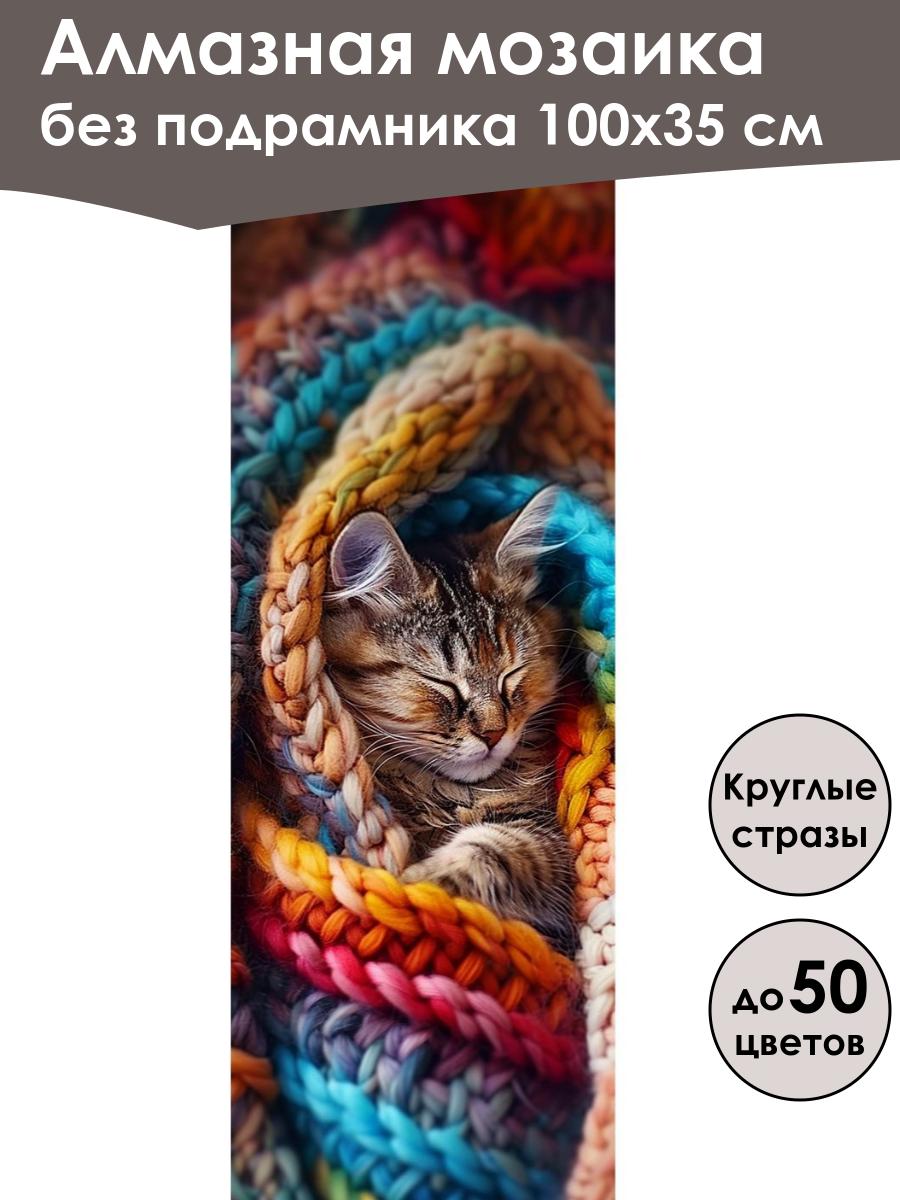 Алмазная мозаика
без подрамника 100х35 см

Круглые стразы

до 50 цветов