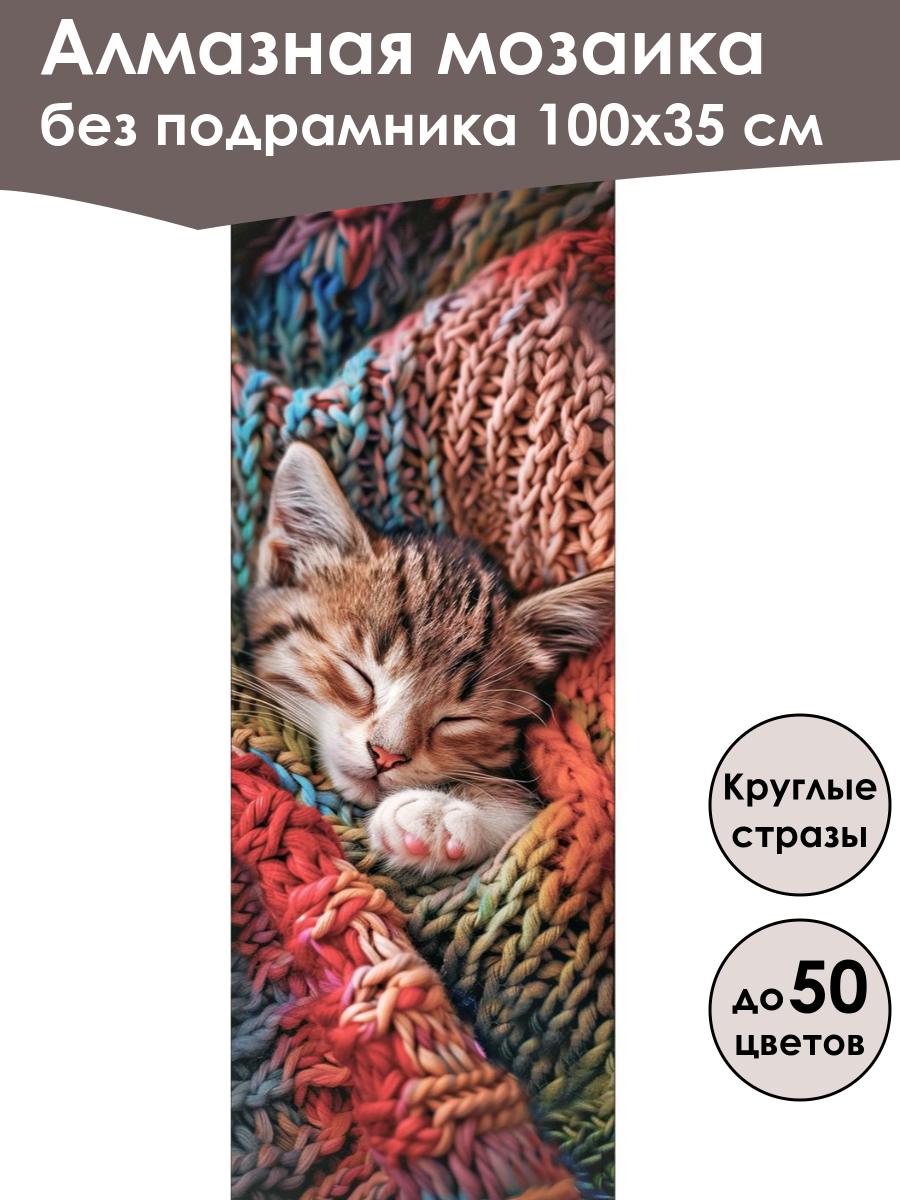 Алмазная мозаика
без подрамника 100х35 см

Круглые стразы

до 50 цветов