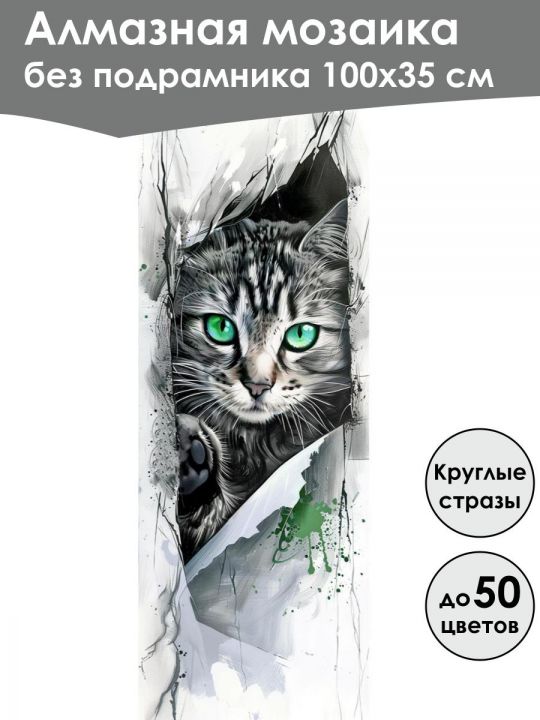 Алмазная мозаика
без подрамника 100х35 см

Круглые стразы

до 50 цветов