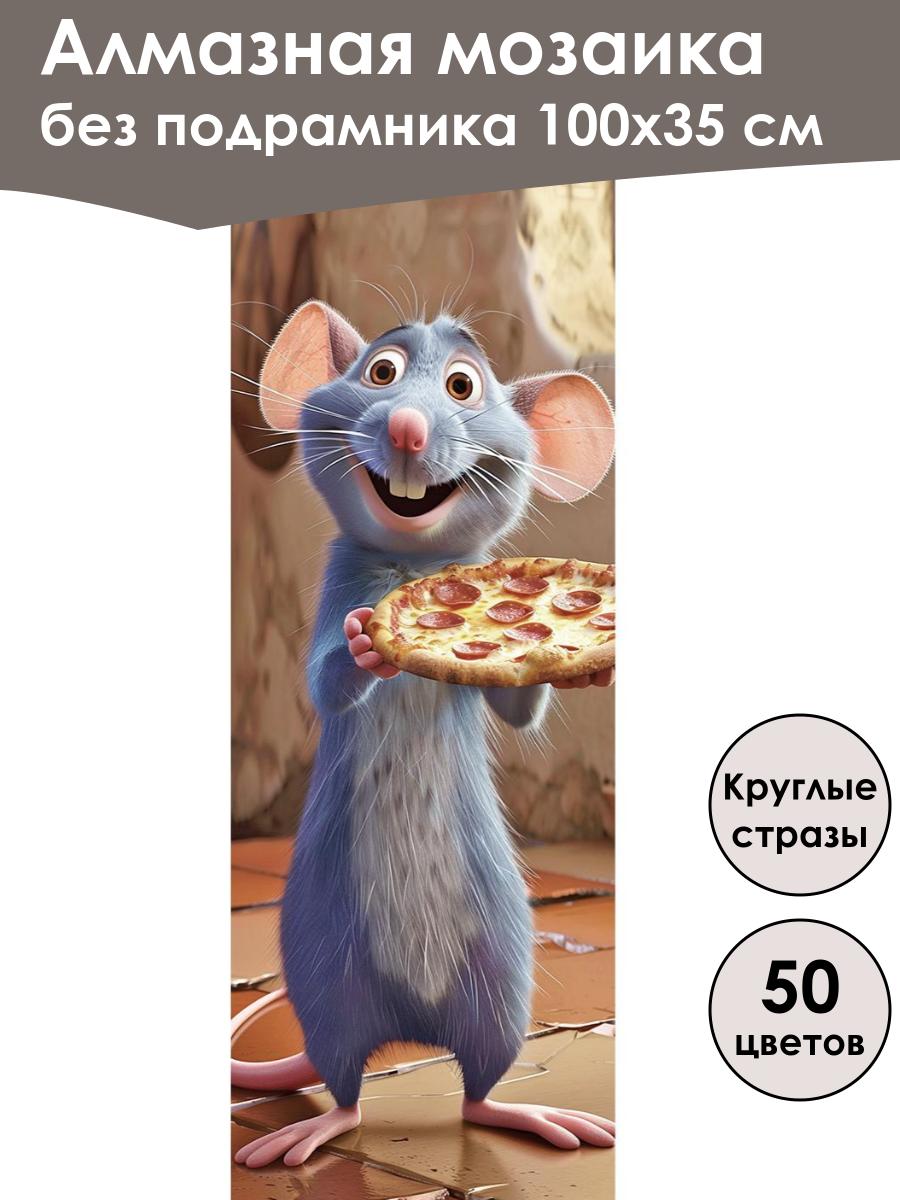 Алмазная мозаика
без подрамника 100х35 см

Круглые стразы

50 цветов