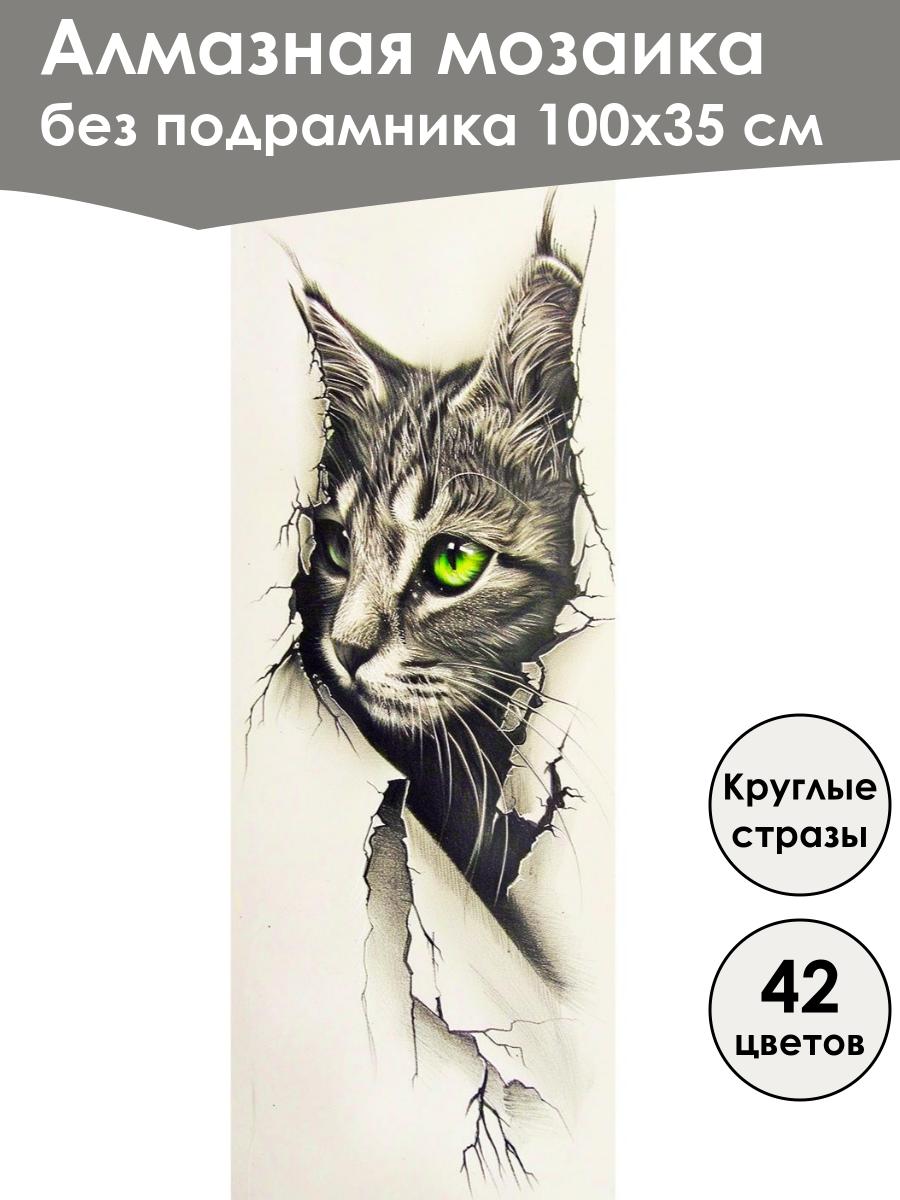 Алмазная мозаика
без подрамника 100х35 см

Круглые стразы

42 цветов