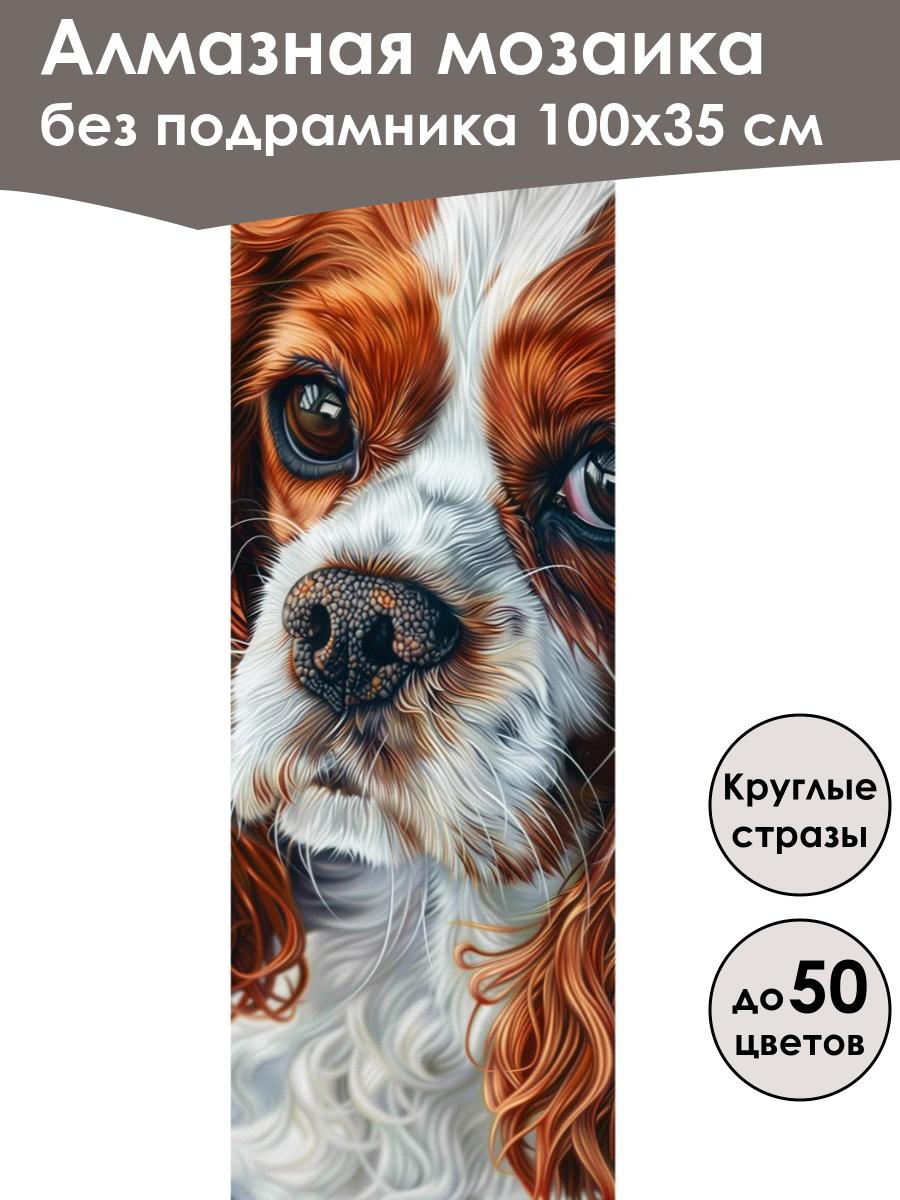 Алмазная мозаика
без подрамника 100х35 см

Круглые стразы

до 50 цветов