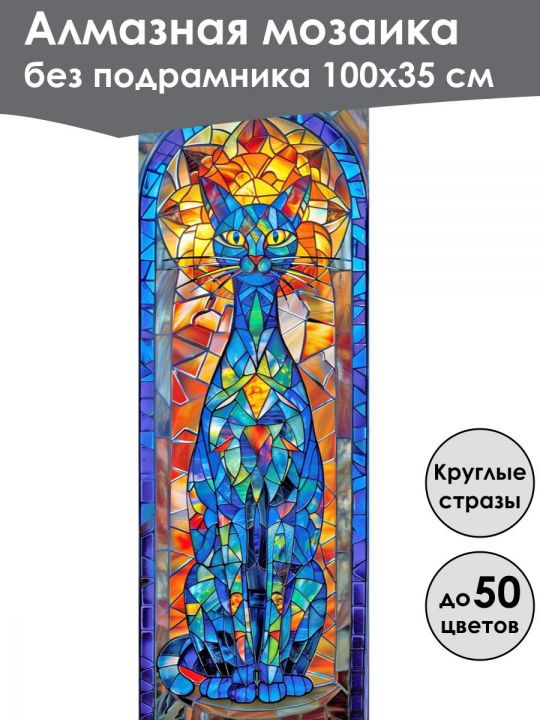 Алмазная мозаика
без подрамника 100х35 см

Круглые стразы

до 50 цветов