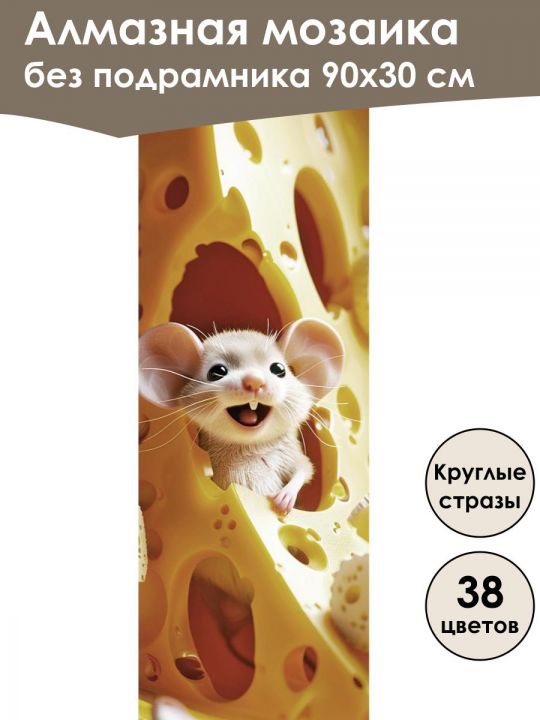 Алмазная мозаика
без подрамника 90х30 см

Круглые стразы

38 цветов