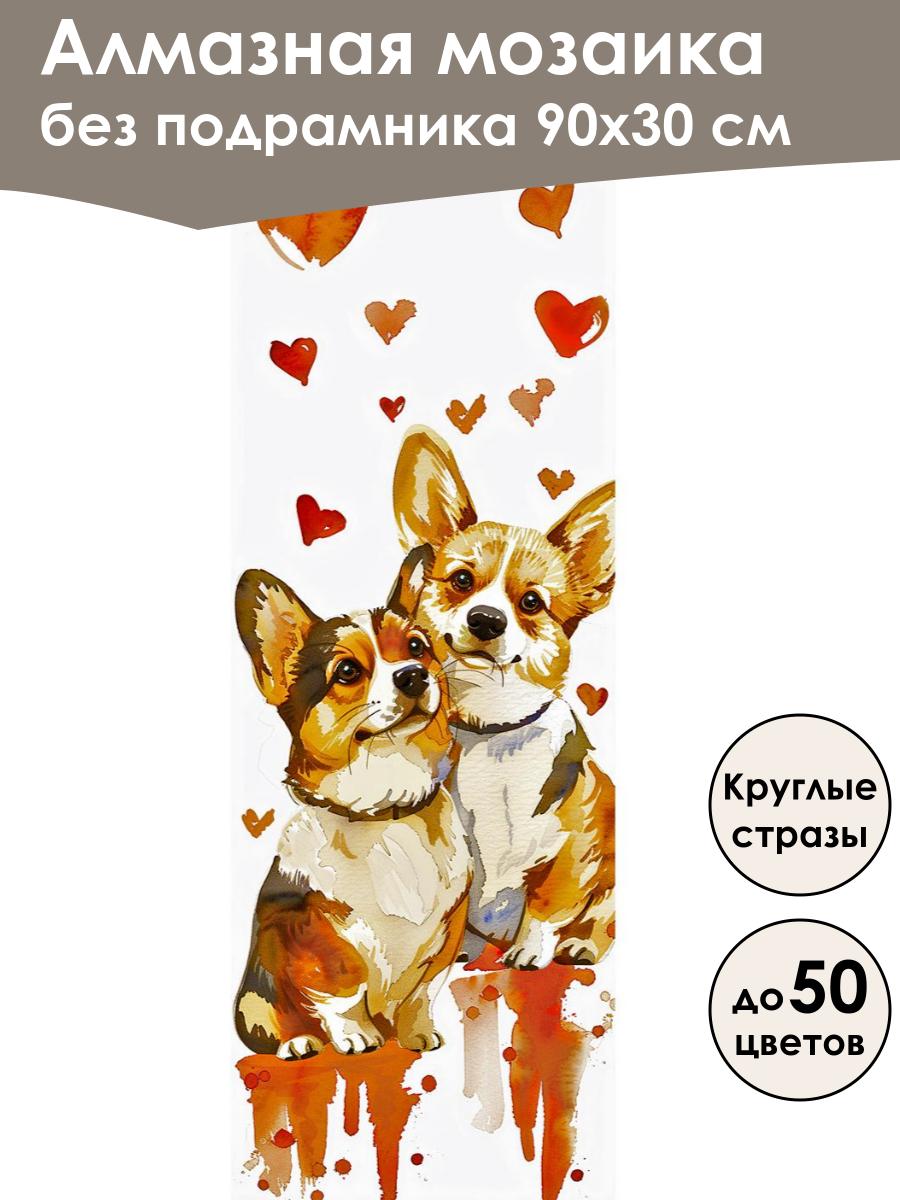 Алмазная мозаика
без подрамника 90х30 см

Круглые
стразы

до 50
цветов